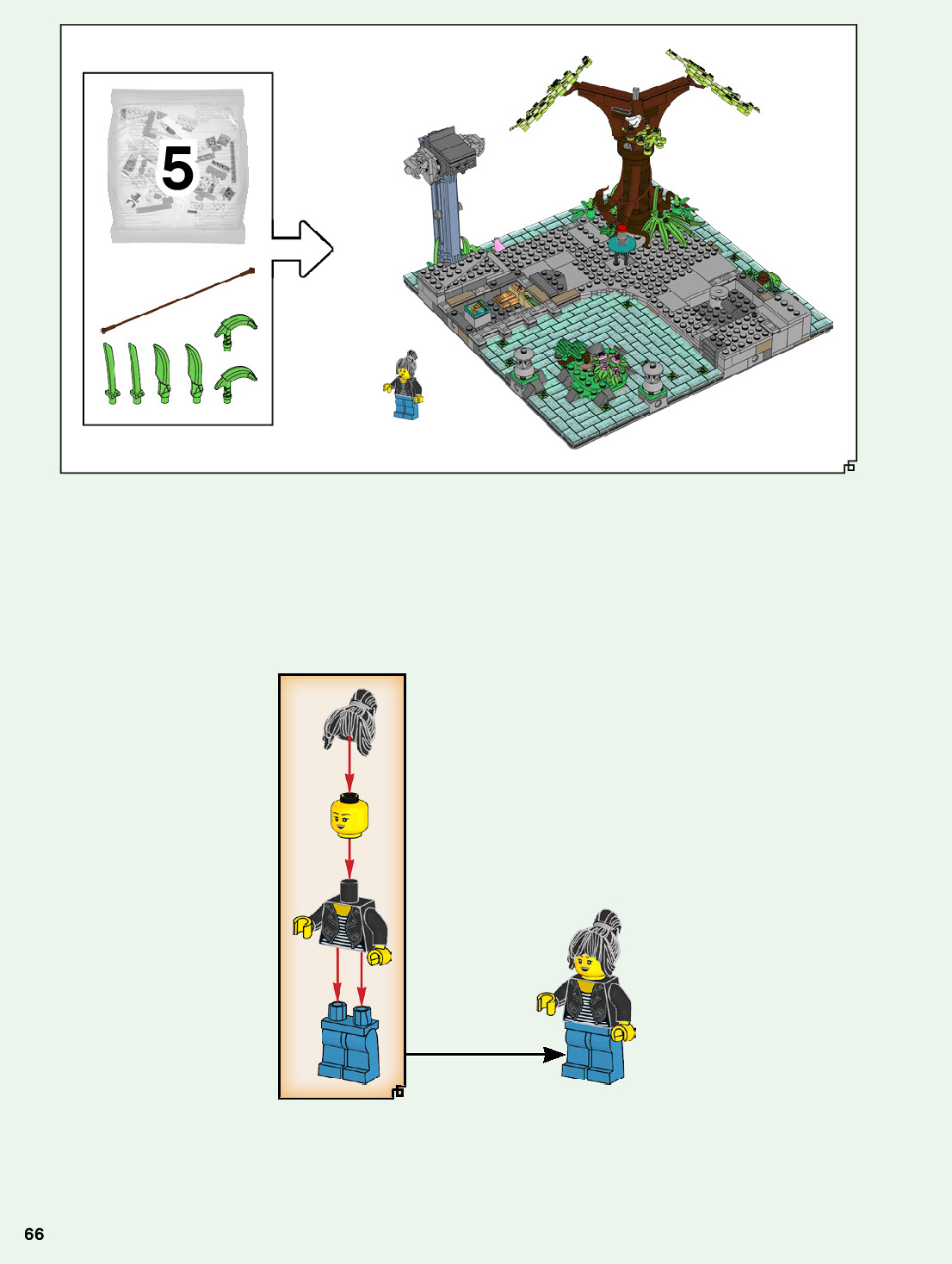 5

66