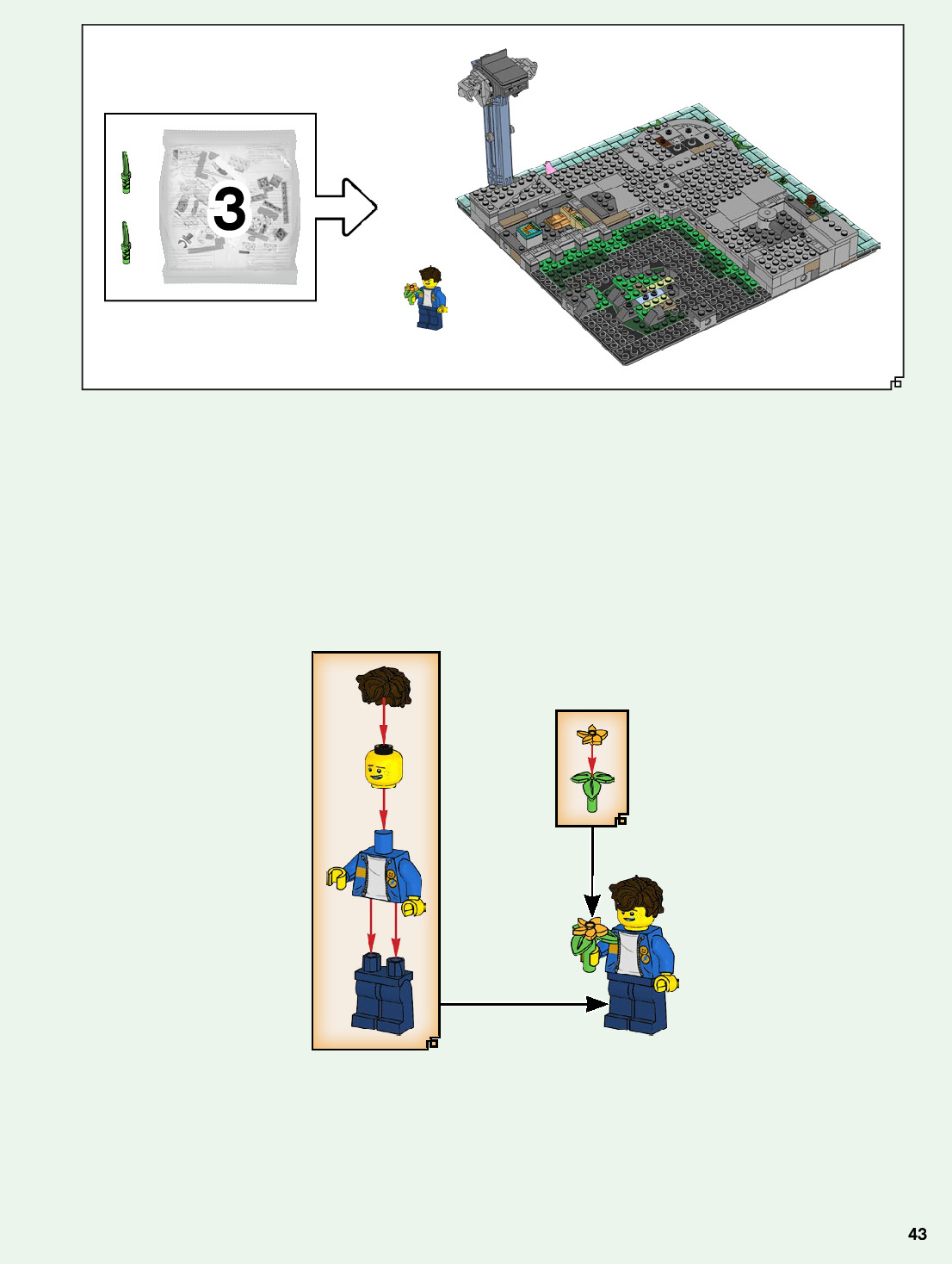 3

43