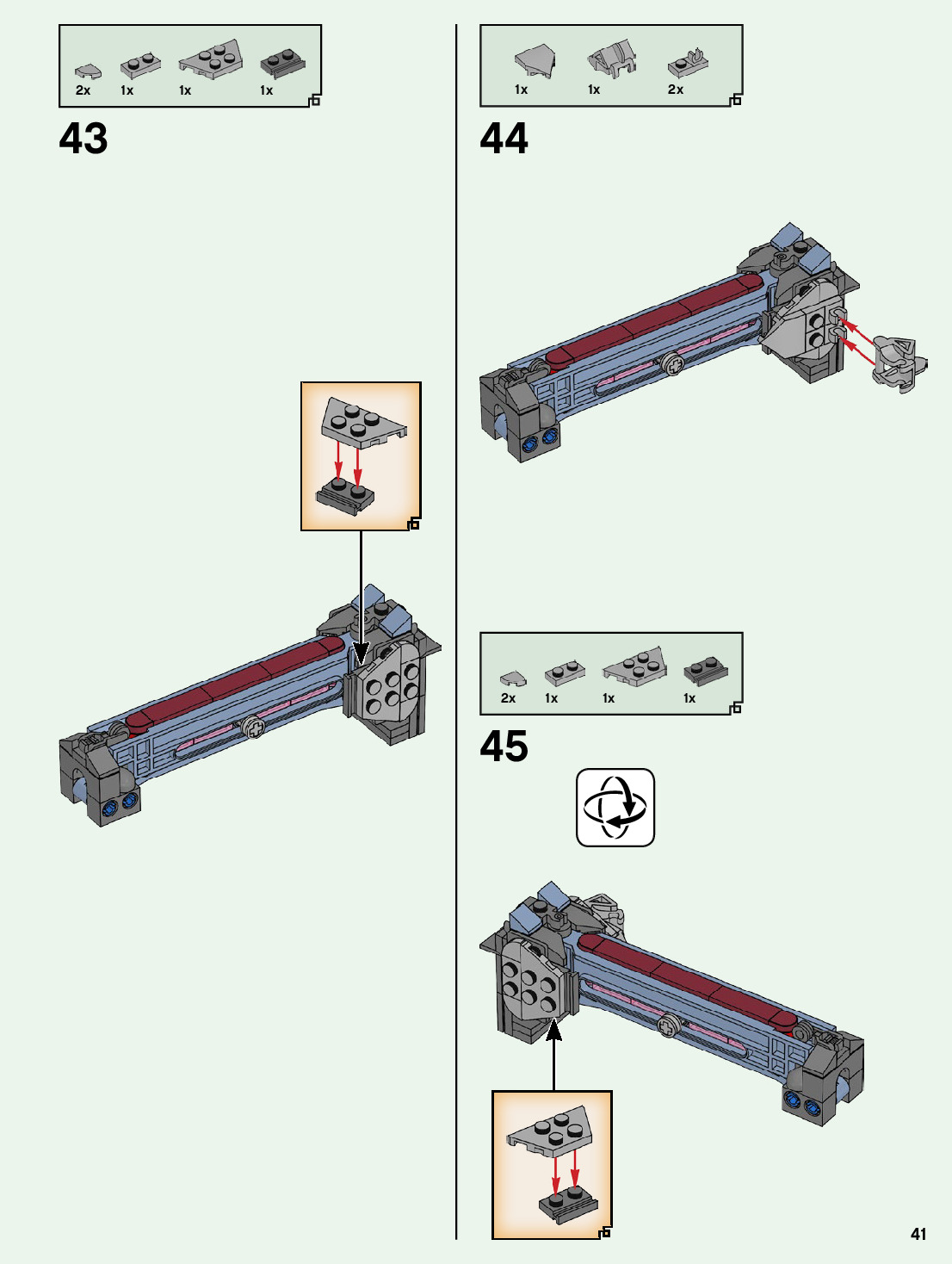 2x 1x 1x 1x

43

1x 1x 2x

44

2x 1x 1x 1x

45

41