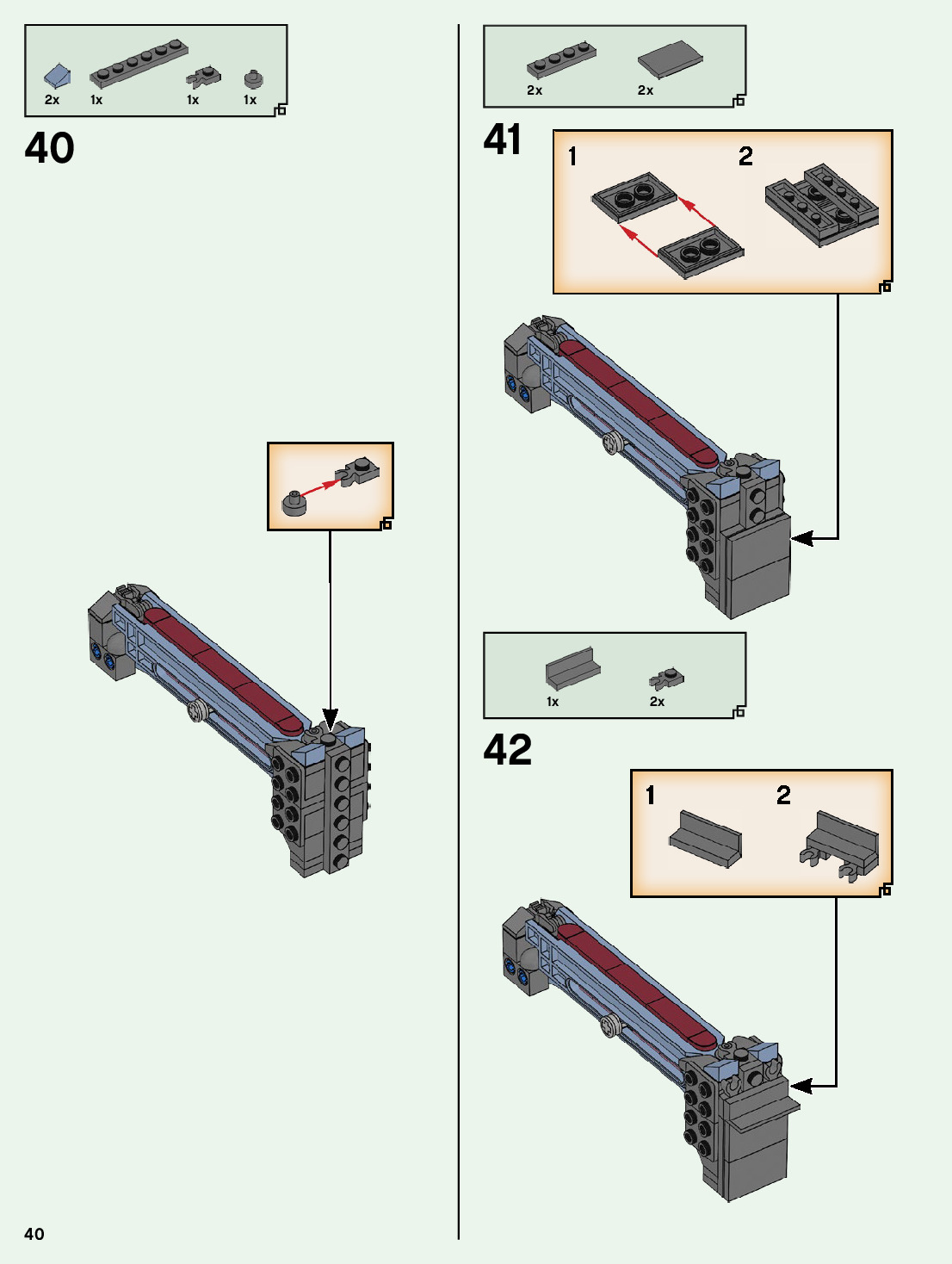 2x 1x 1x 1x

40

2x 2x

41

1 2

1x 2x

42

1 2

40