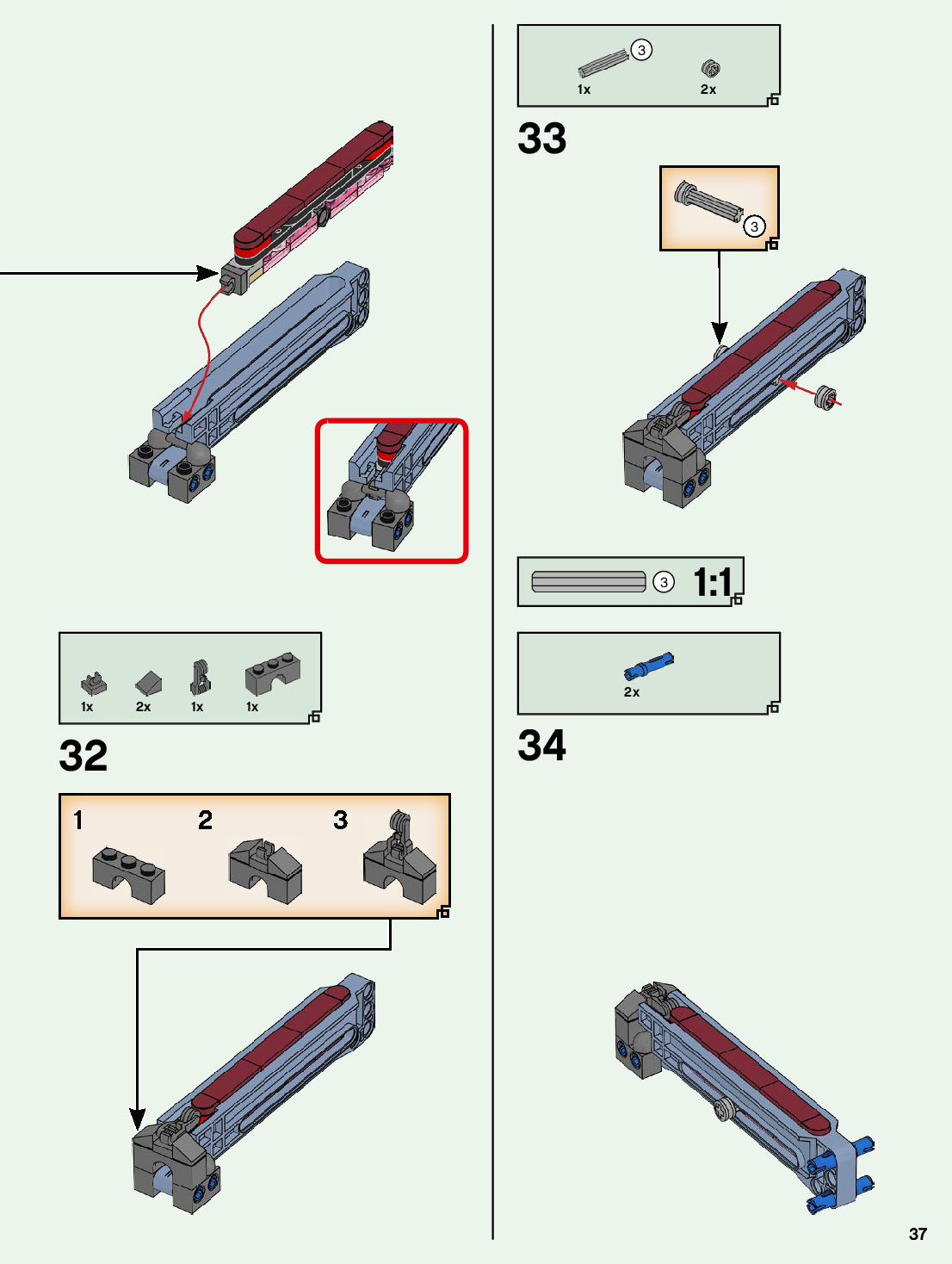 1x 2x 1x 1x

32

1 2 3

3
1x 2x

33

3

3 1:1

2x

34

37