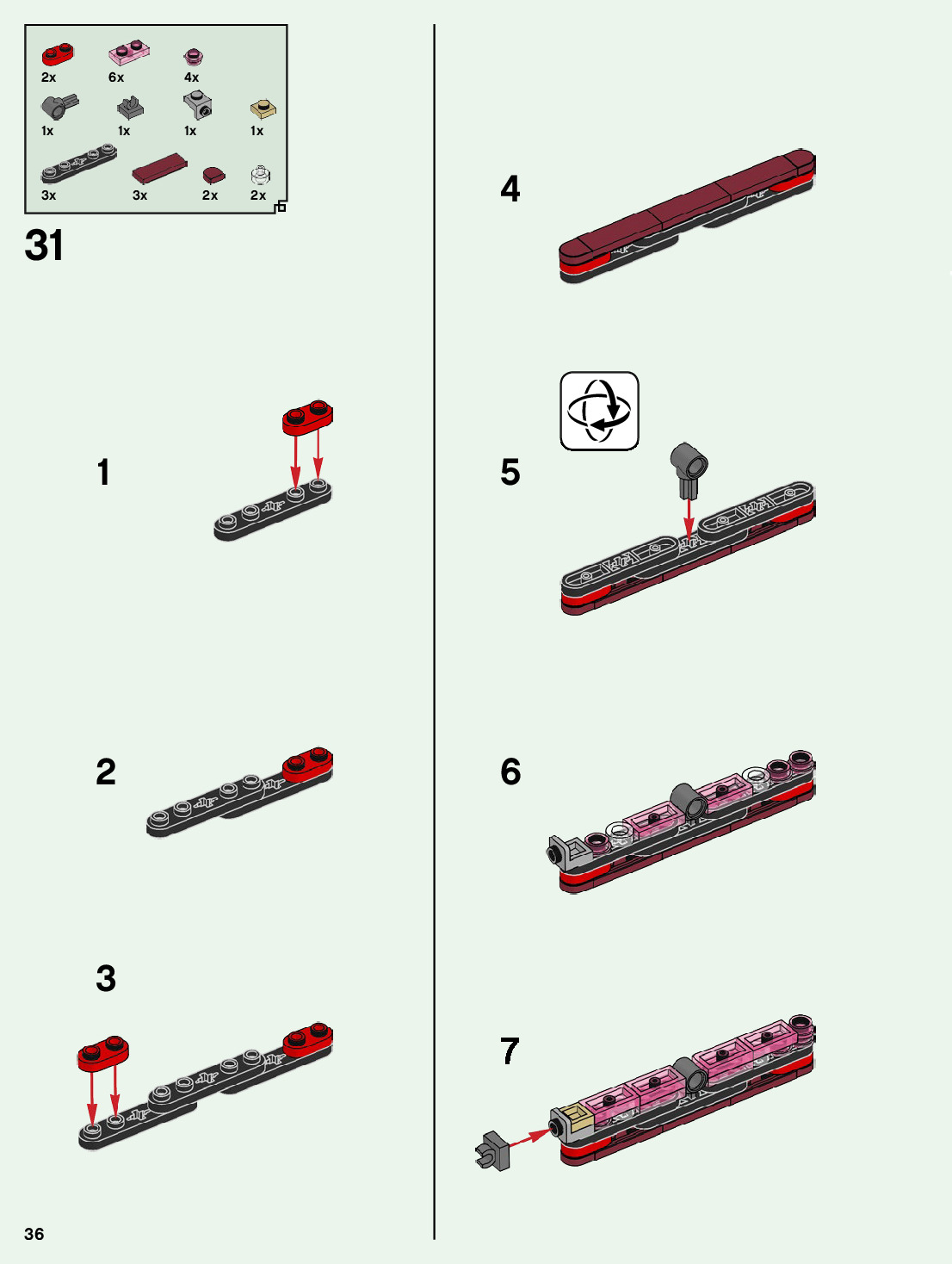 2x
6x
4x
1x
1x
1x
1x
3x
3x
2x
2x

31

1

2

3

4

5

6

7

36