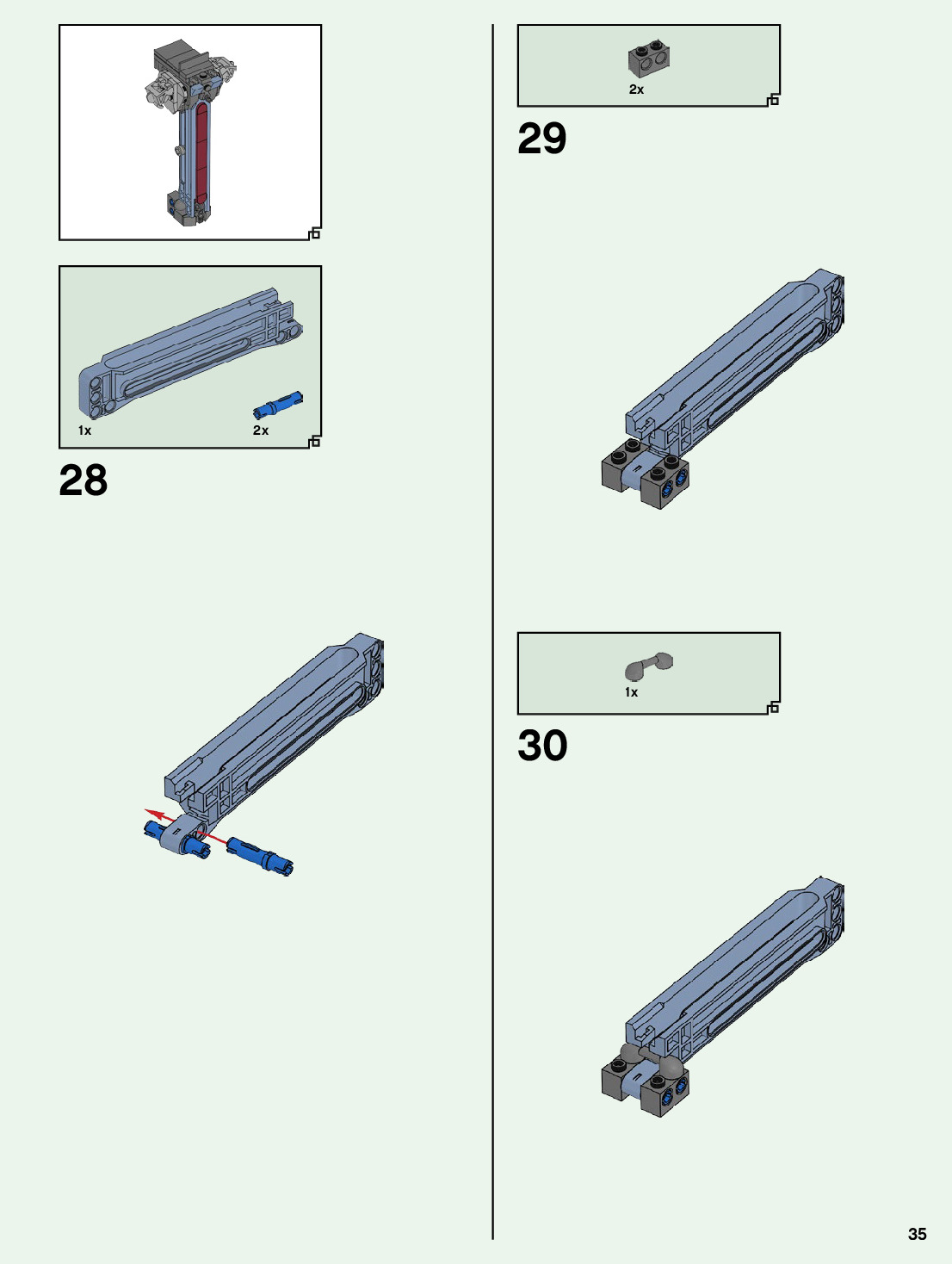 1x
2x
28

2x
29

1x
30

35