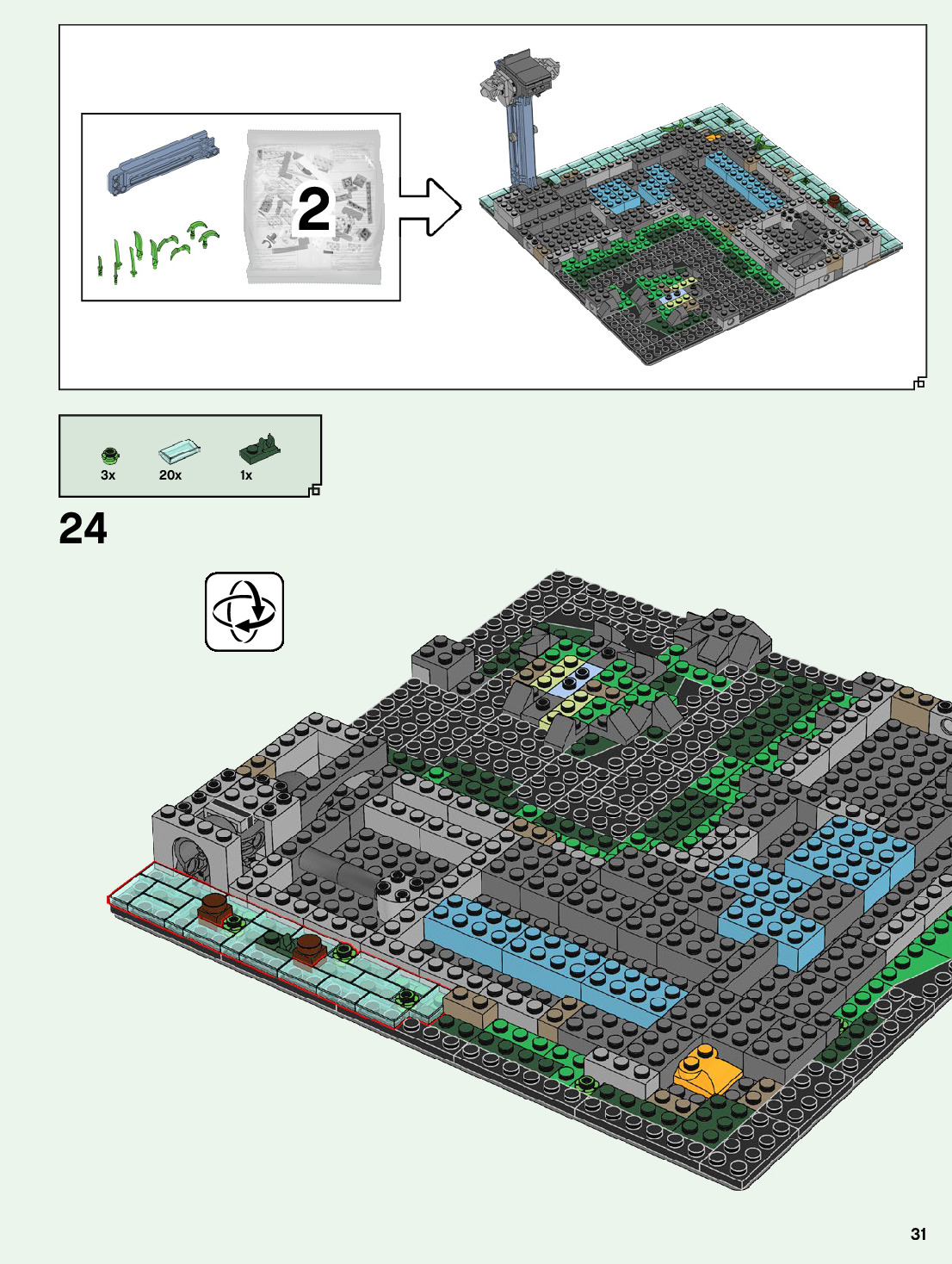 2

3x 20x 1x

24

31