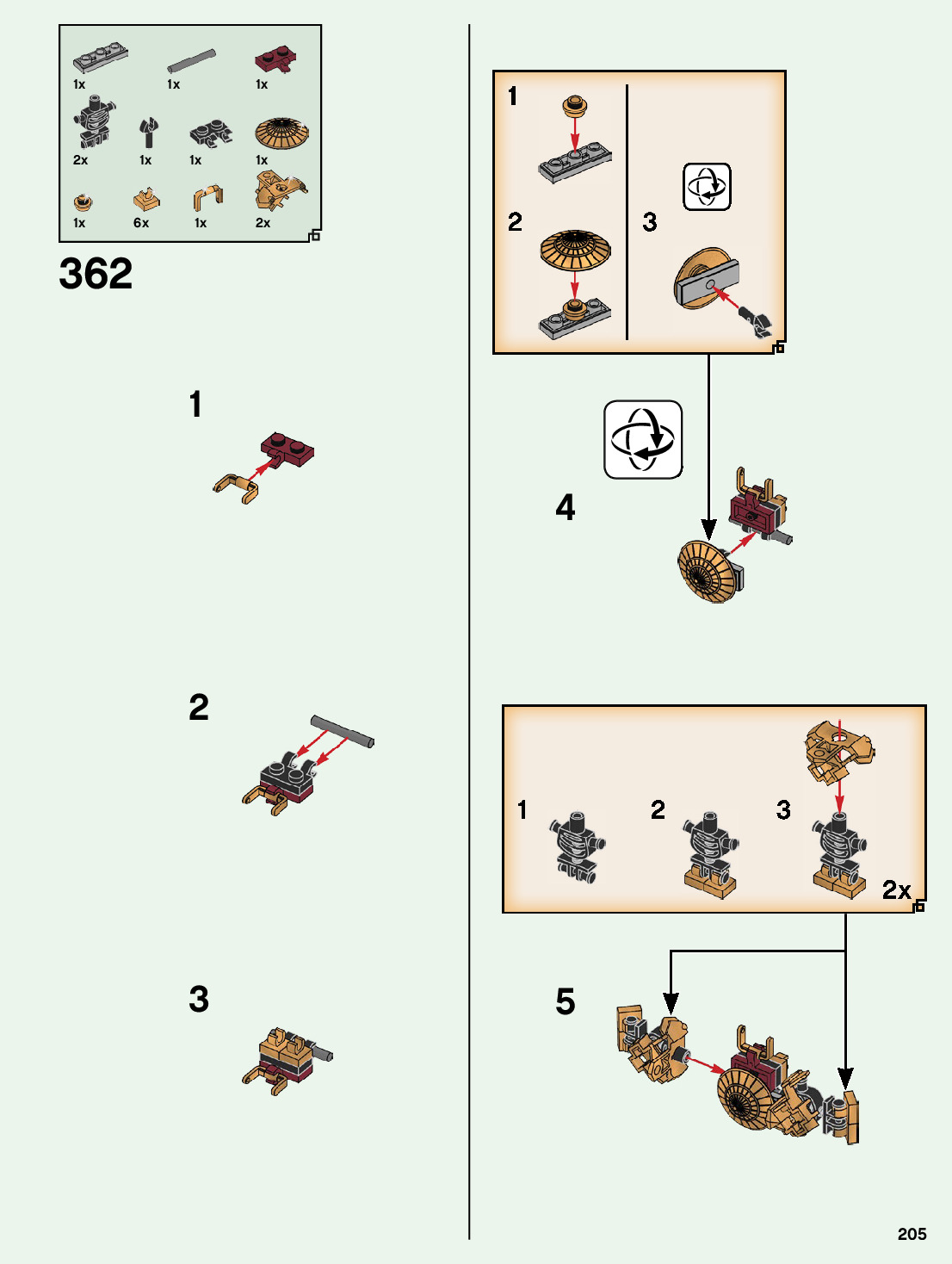 1x
1x
1x
2x
1x
1x
1x
1x
6x
1x
2x

362

1

2

3

1

2

3

4

1

2

3

2x

5

205