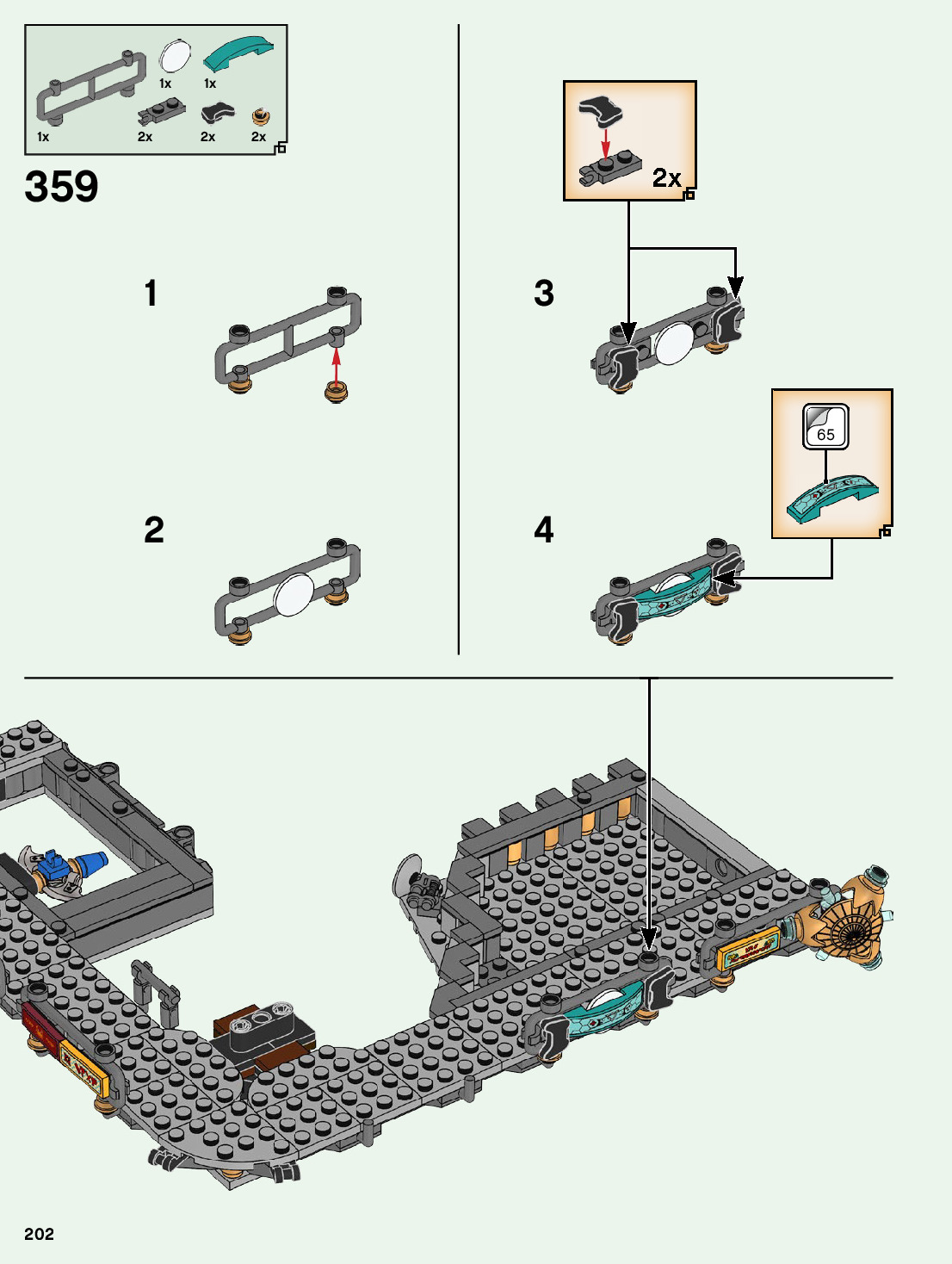 1x
1x
1x
2x
2x
2x

359

1

2

2x

3

65

4

202