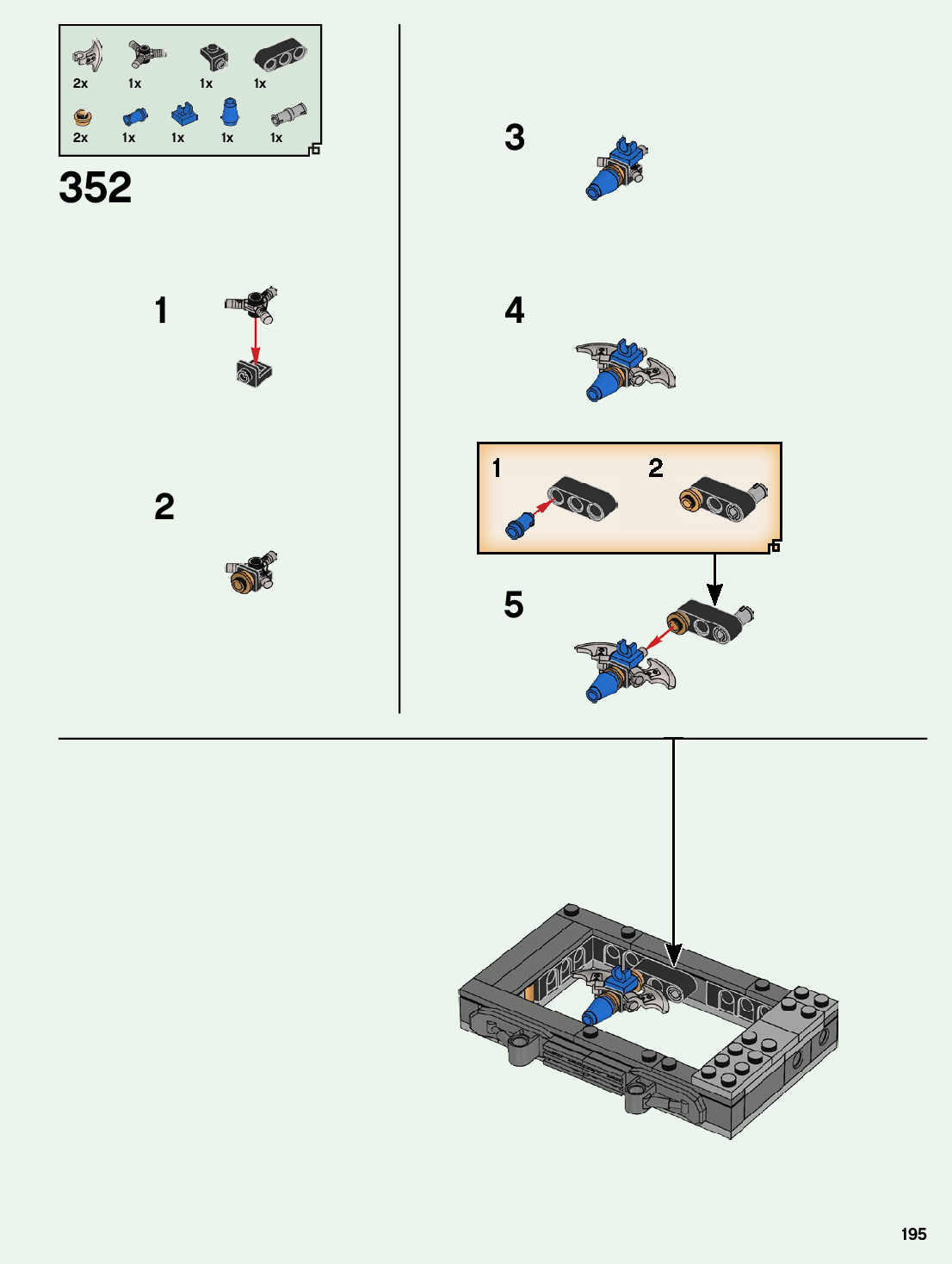 2x
1x
1x
1x
2x
1x
1x
1x
1x

352

1

2

3

4

1
2

5

195