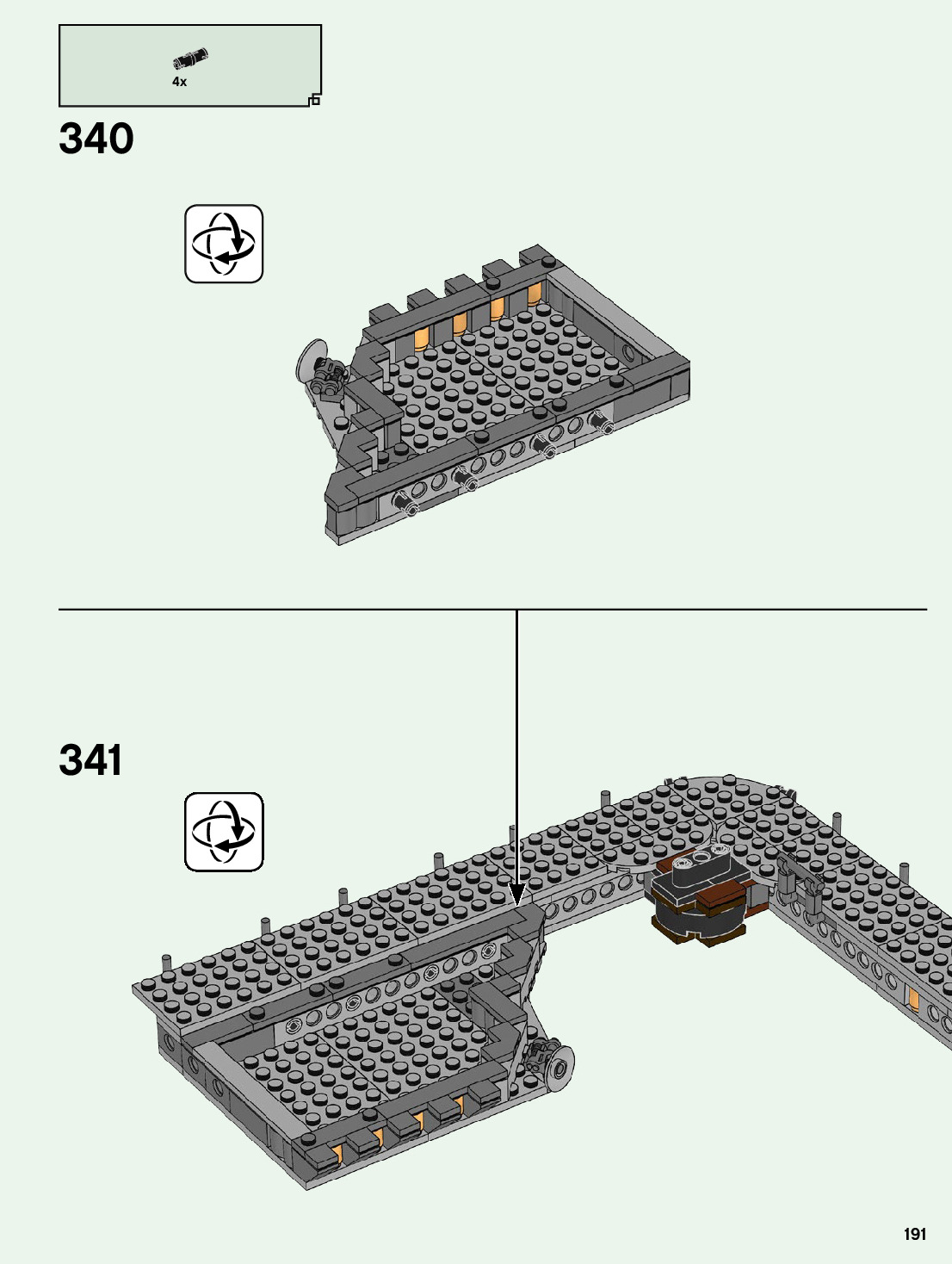 4x

340

341

191