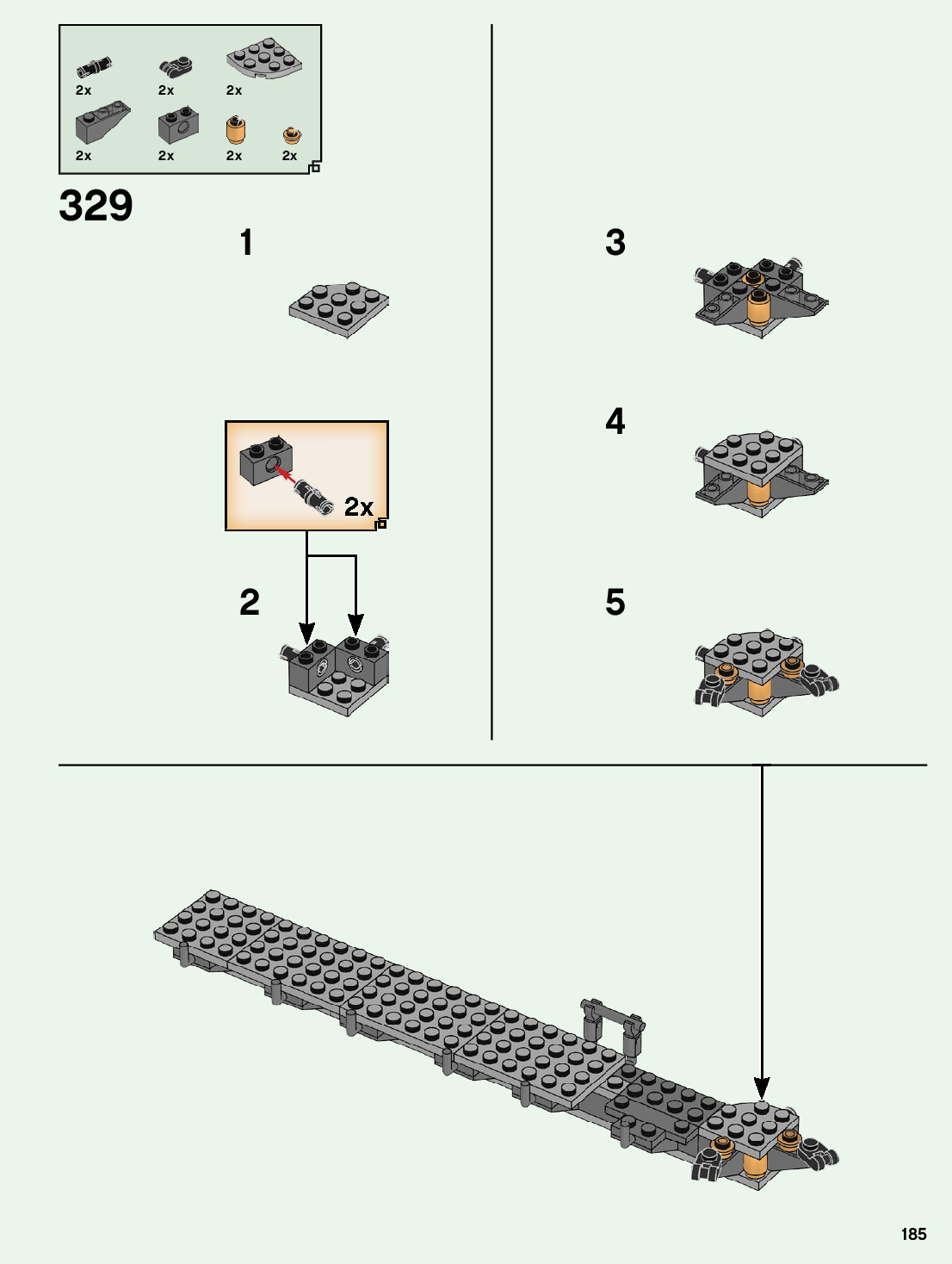 2x 2x 2x
2x 2x 2x 2x

329

1

2x

2

3

4

5

185