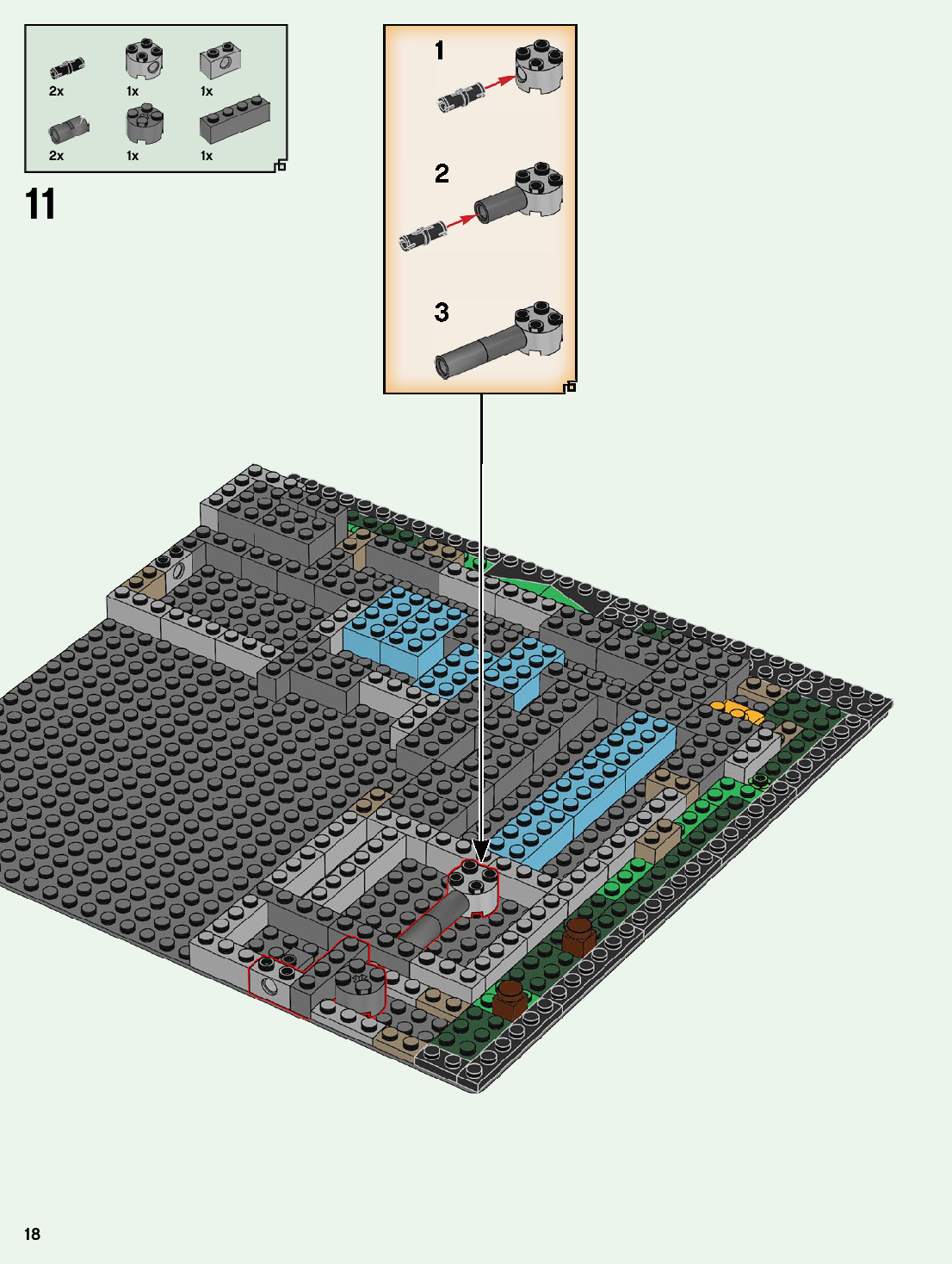 2x 1x 1x
2x 1x 1x

11

1

2

3

18