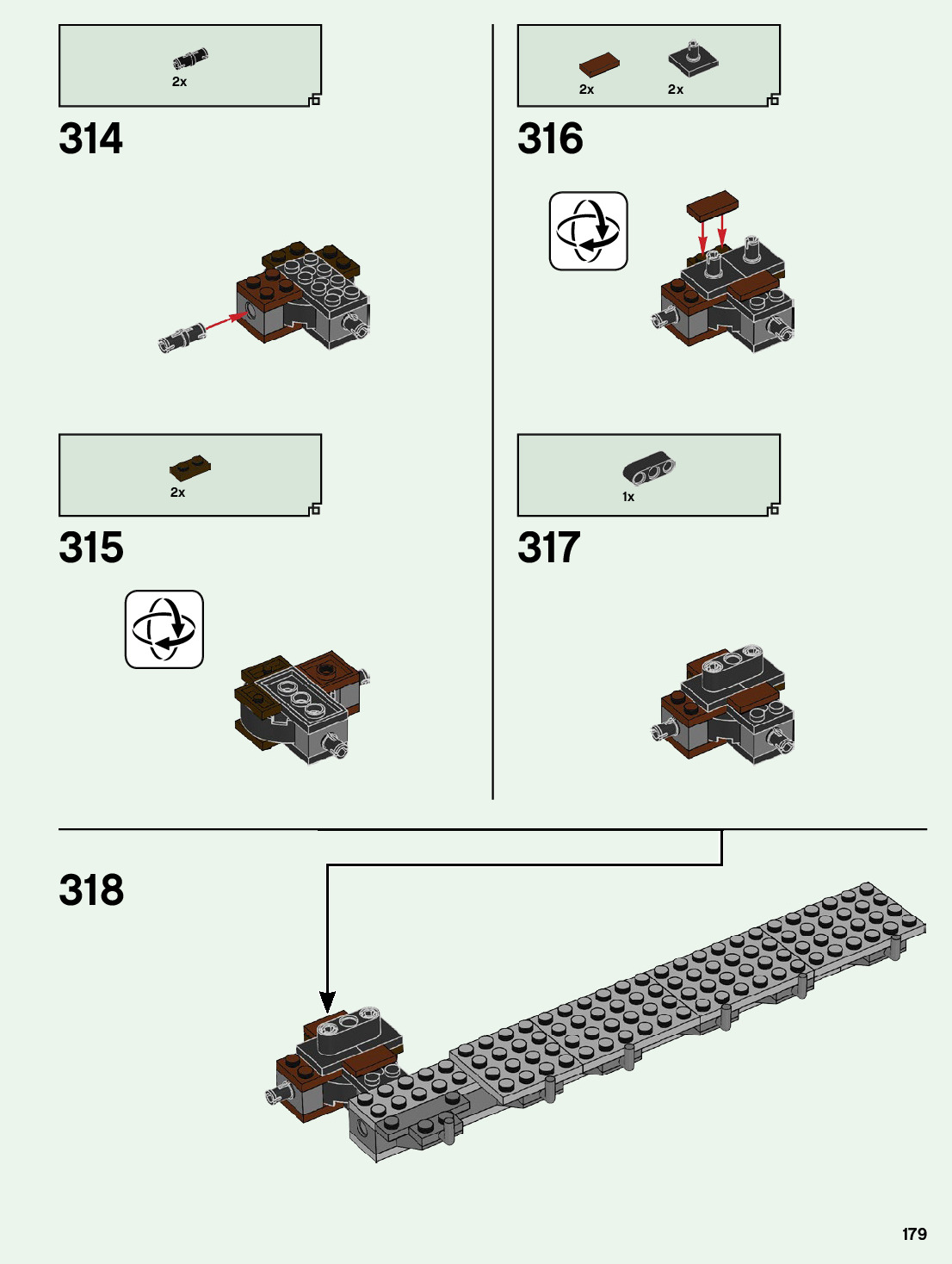 2x

314

2x

315

2x 2x

316

1x

317

318

179