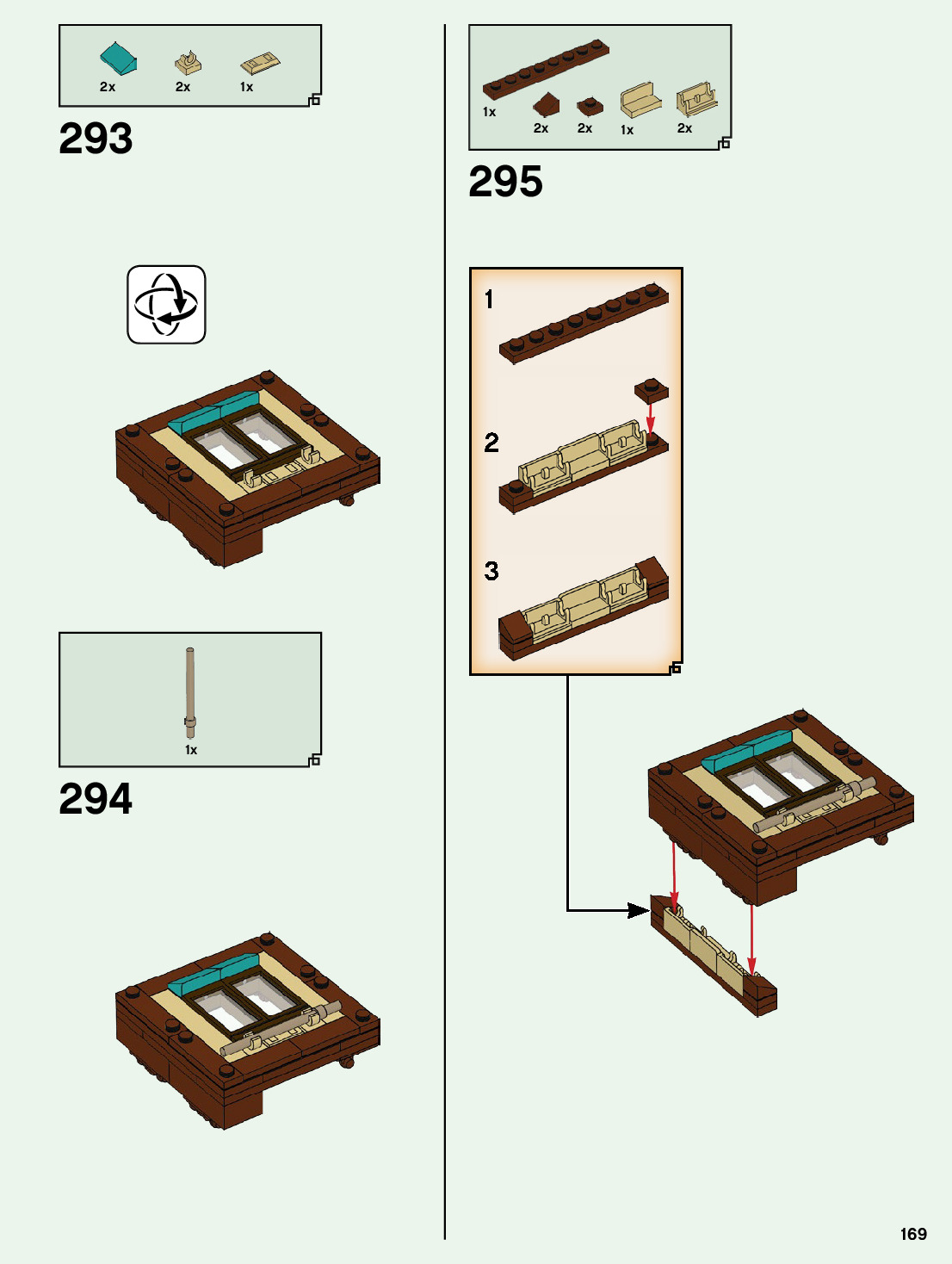 2x 2x 1x

293

1x

294

1x 2x 2x 1x 2x

295

1

2

3

169