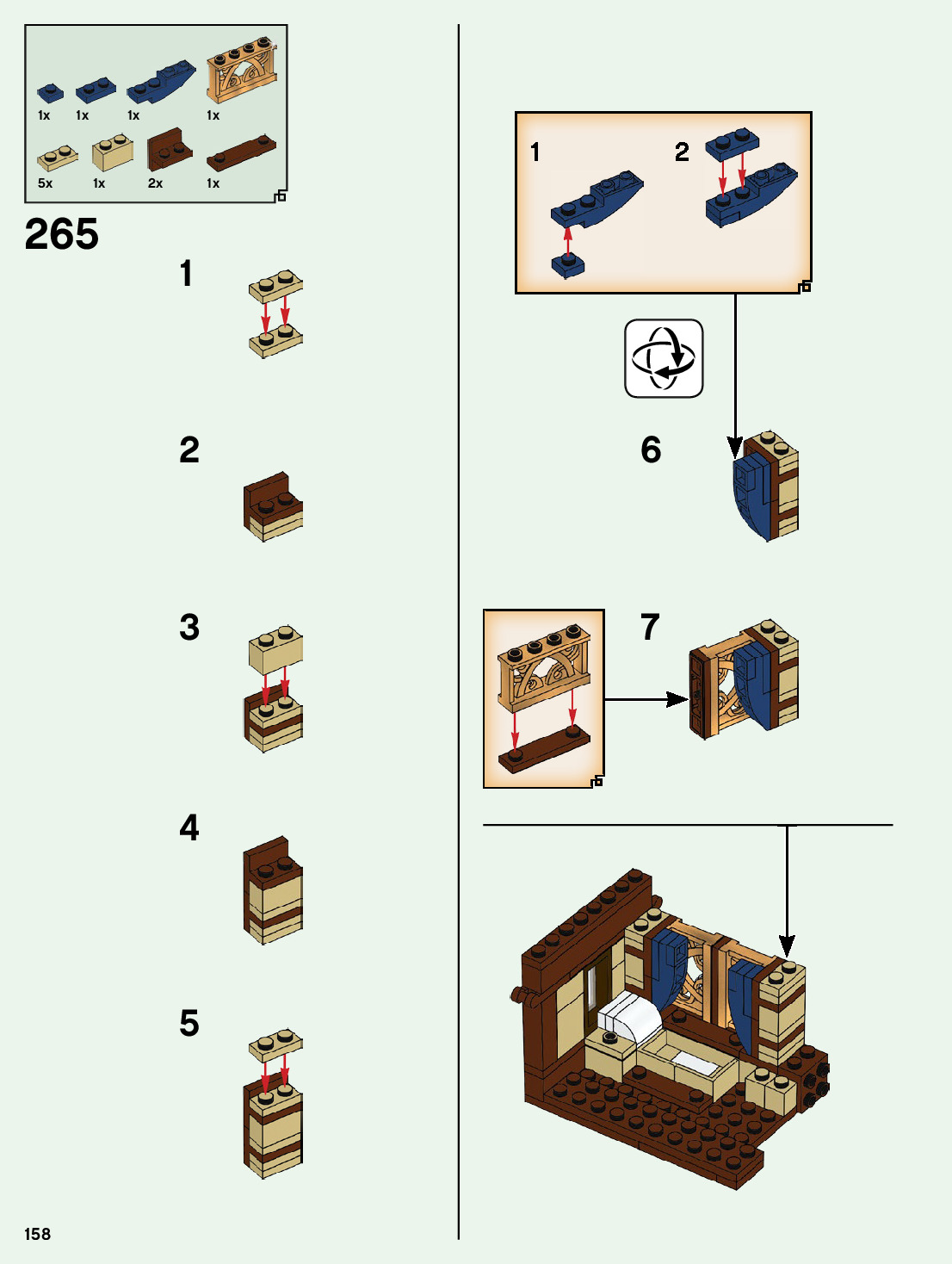 1x 1x 1x 1x

5x 1x 2x 1x

265

1

2

3

4

5

1 2

6

7

158