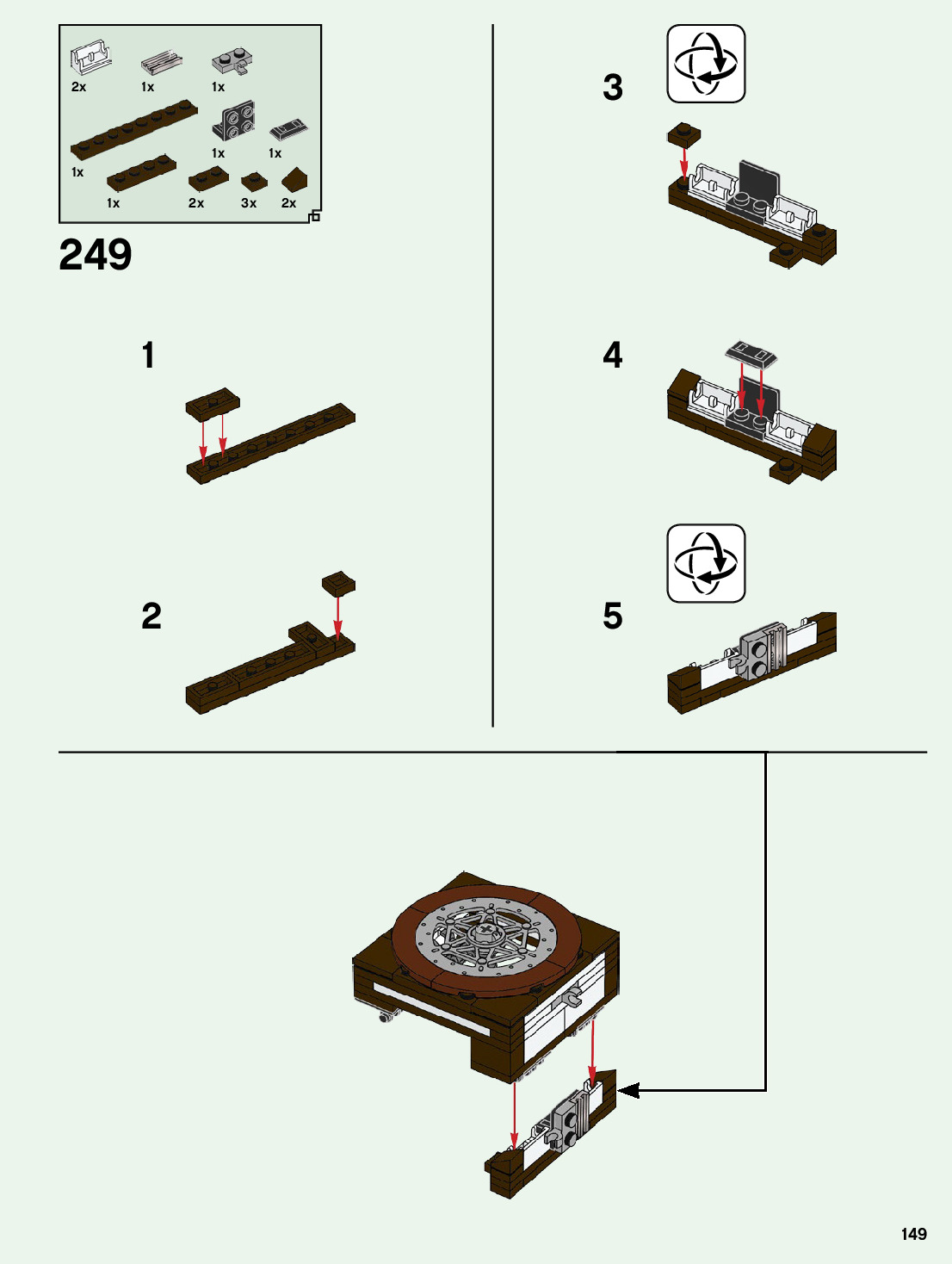 2x 1x 1x
1x 1x
1x
1x 2x 3x 2x

249

1

2

3

4

5

149