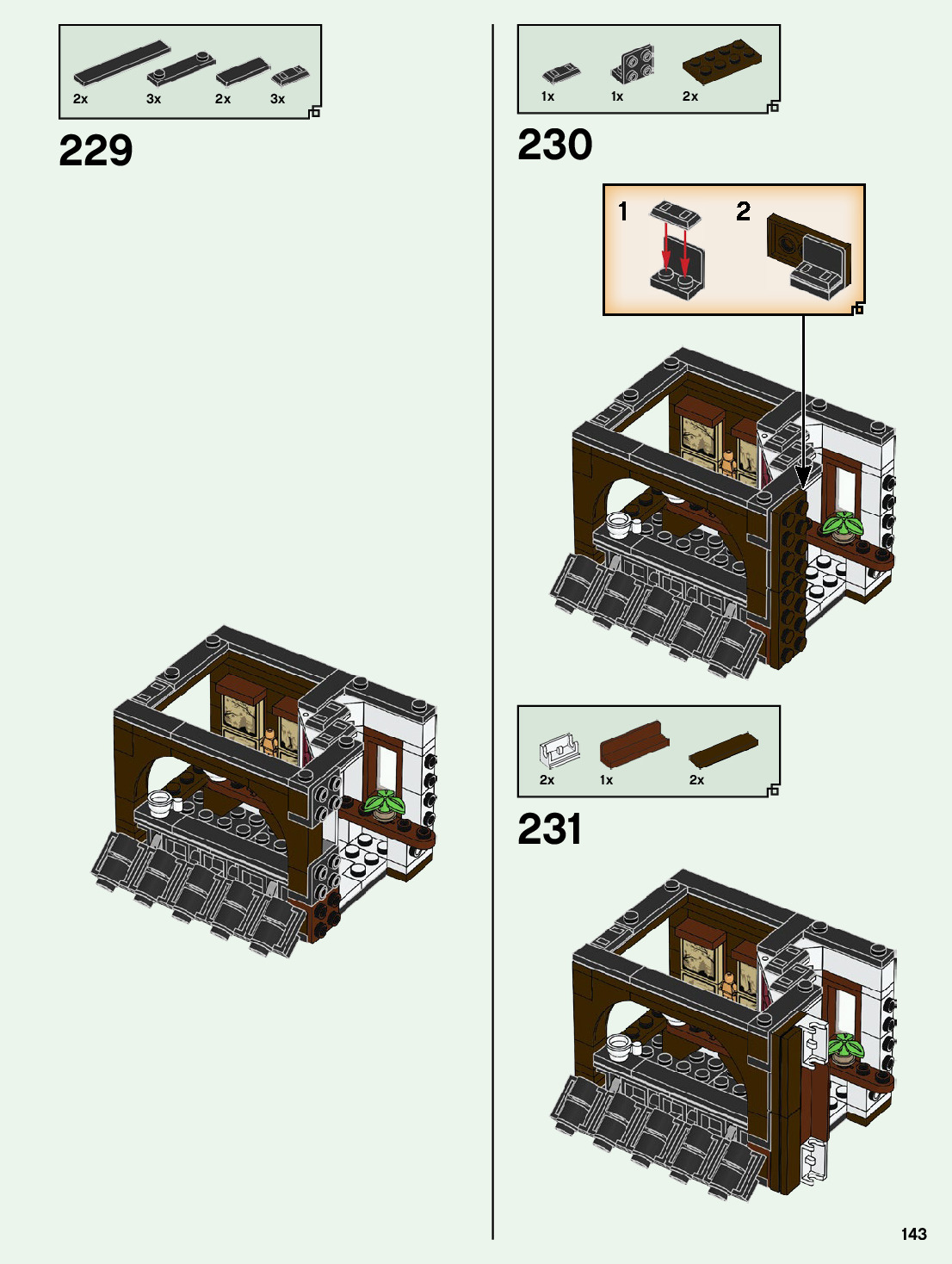 2x 3x 2x 3x

229

1x 1x 2x

230

1 2

2x 1x 2x

231

143