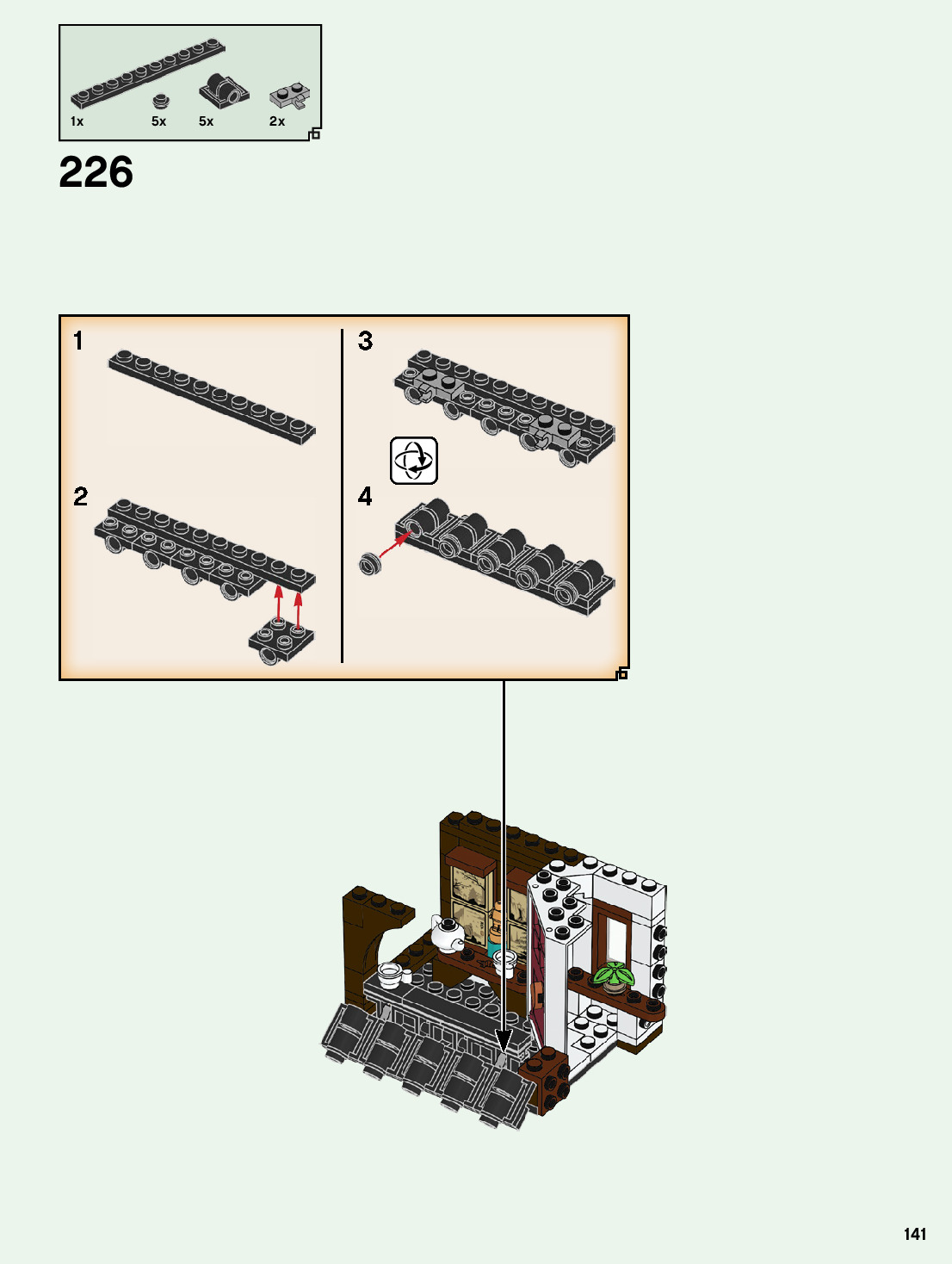 1x 5x 5x 2x

226

1

2

3

4

141