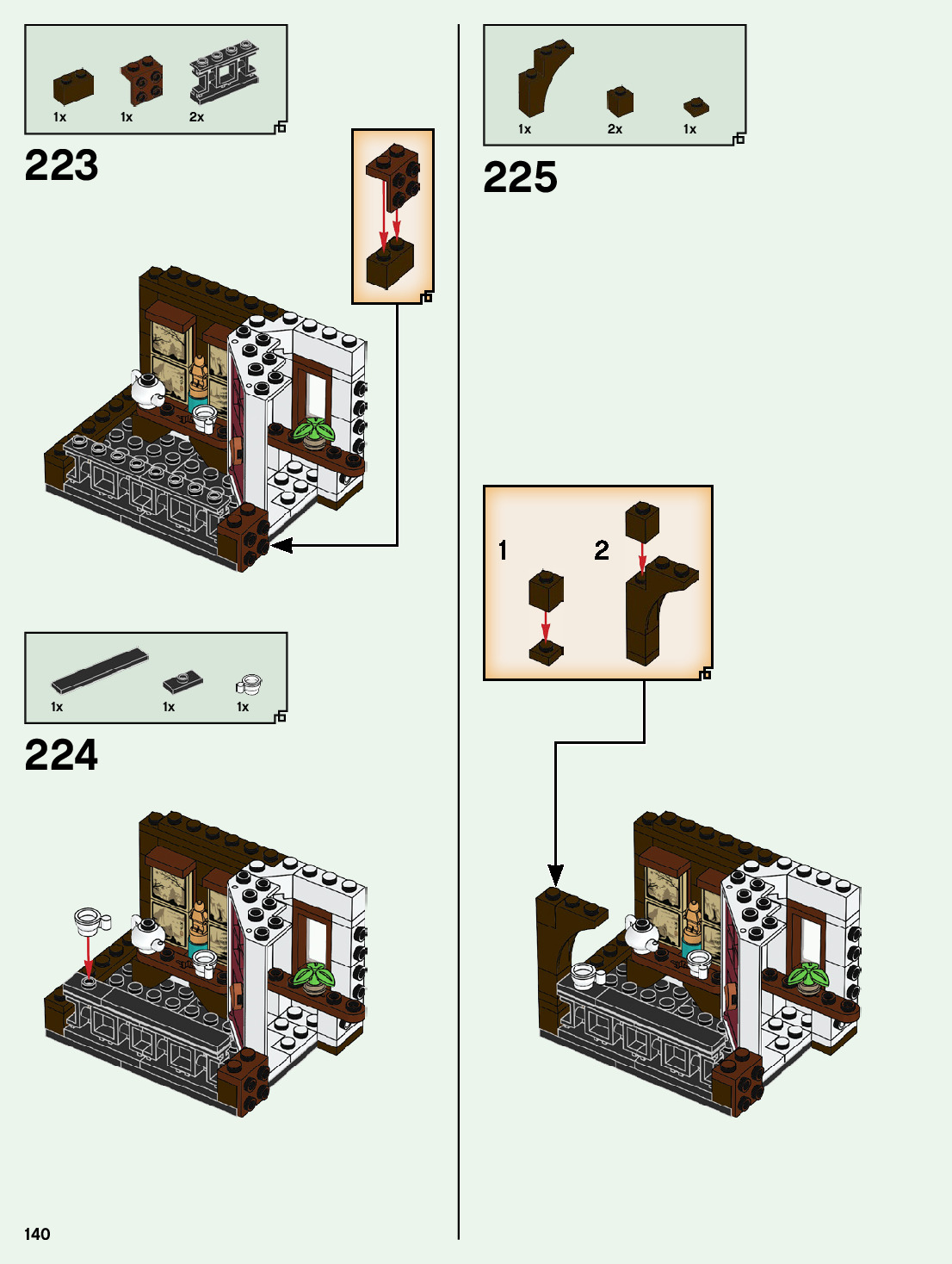 1x 1x 2x

223

1x 1x 1x

224

1x 2x 1x

225

1

2

140