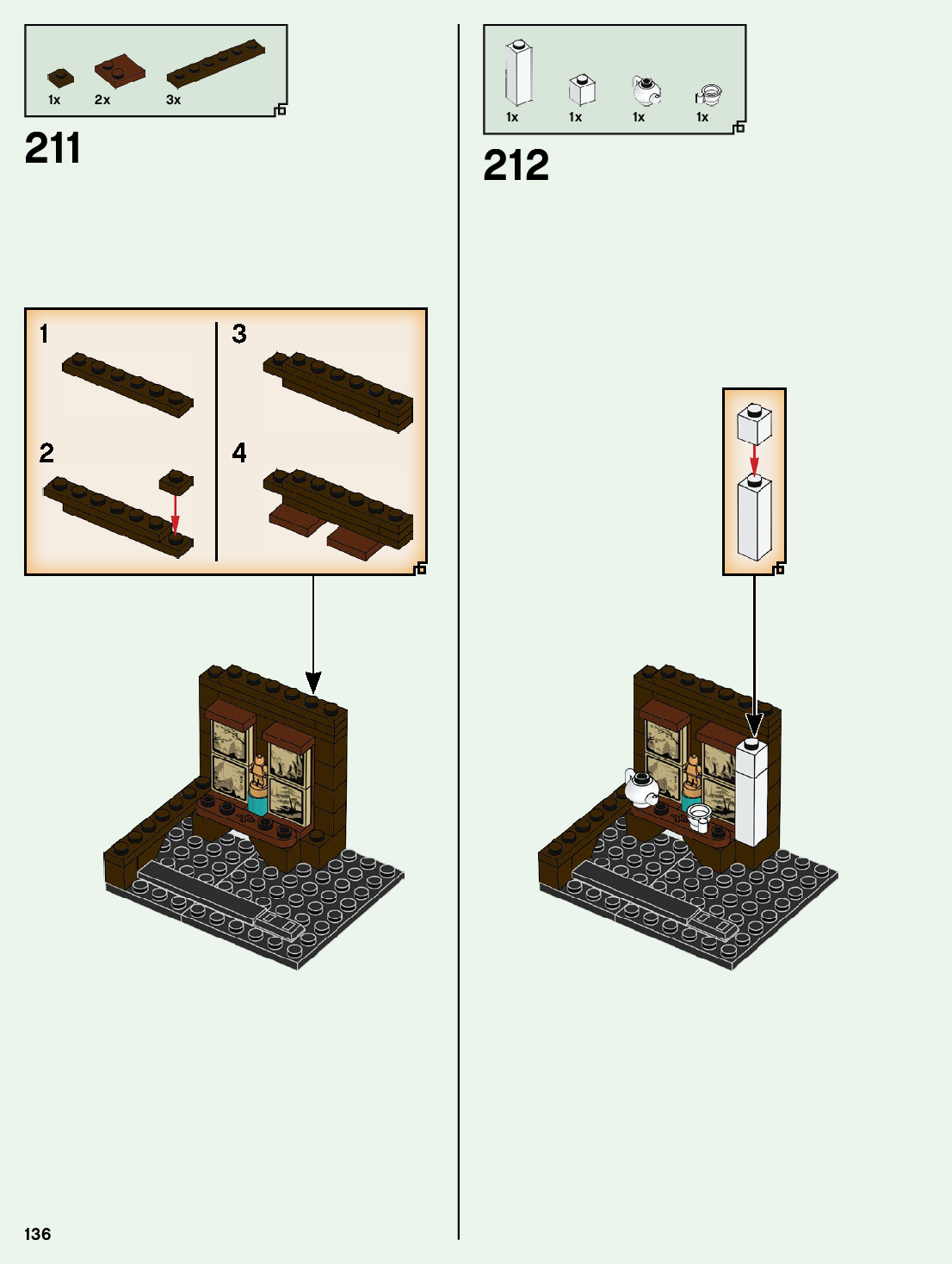 1x 2x 3x

211

1

2

3

4

1x 1x 1x 1x

212

136