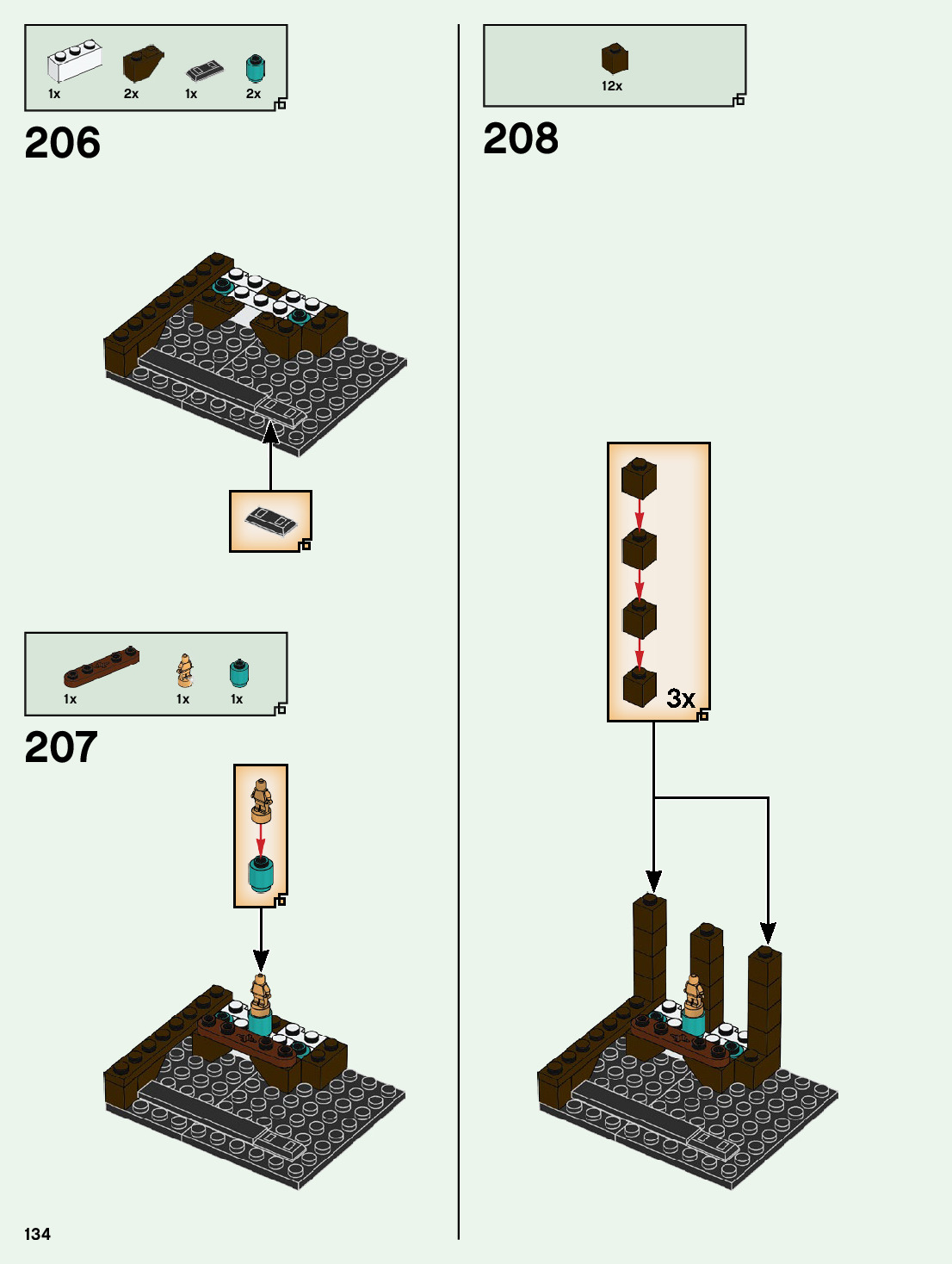 1x 2x 1x 2x

206

1x 1x 1x

207

12x

208

3x

134