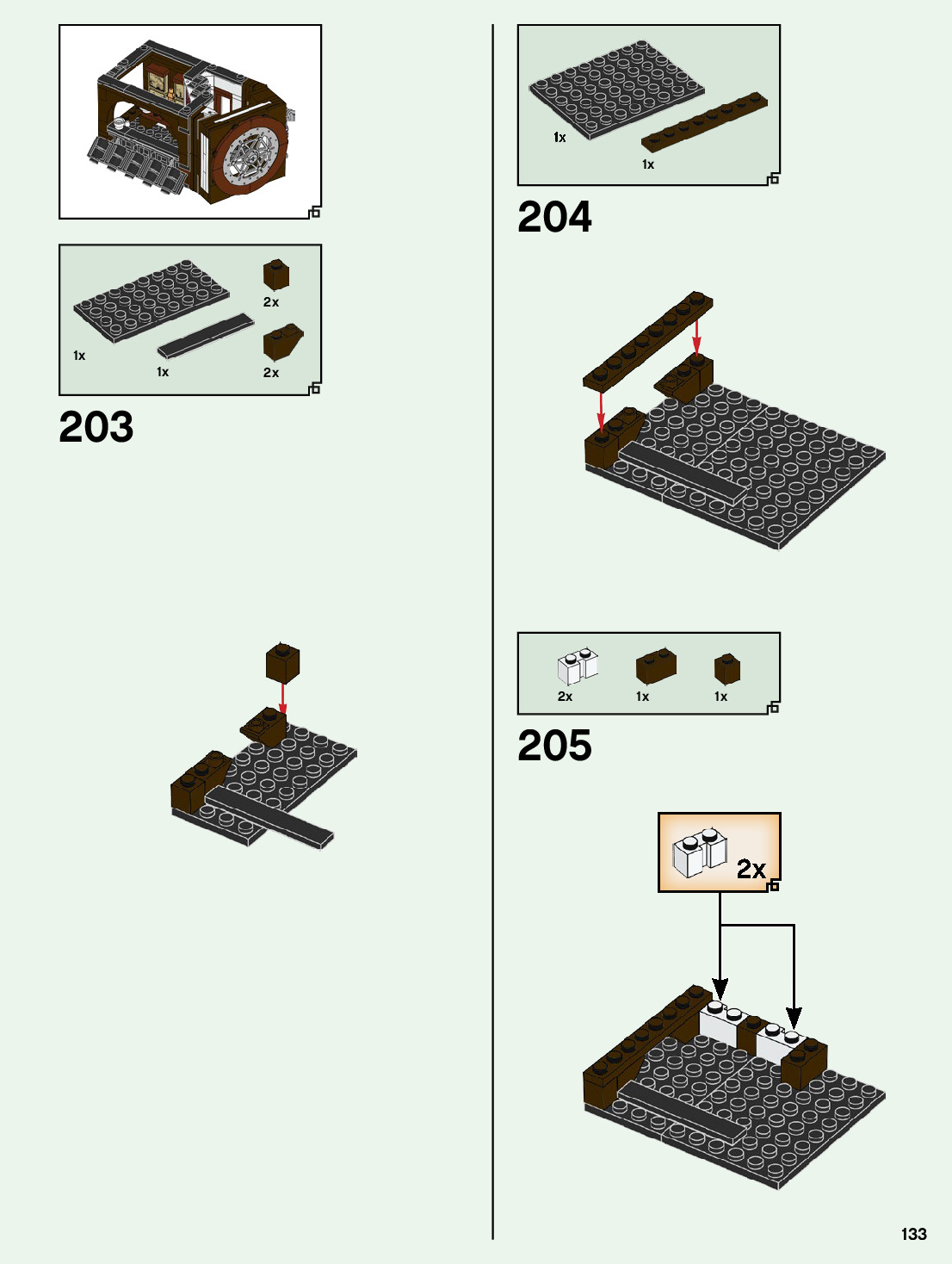 2x

1x

1x

2x

203

1x

1x

204

2x

1x

1x

205

2x

133