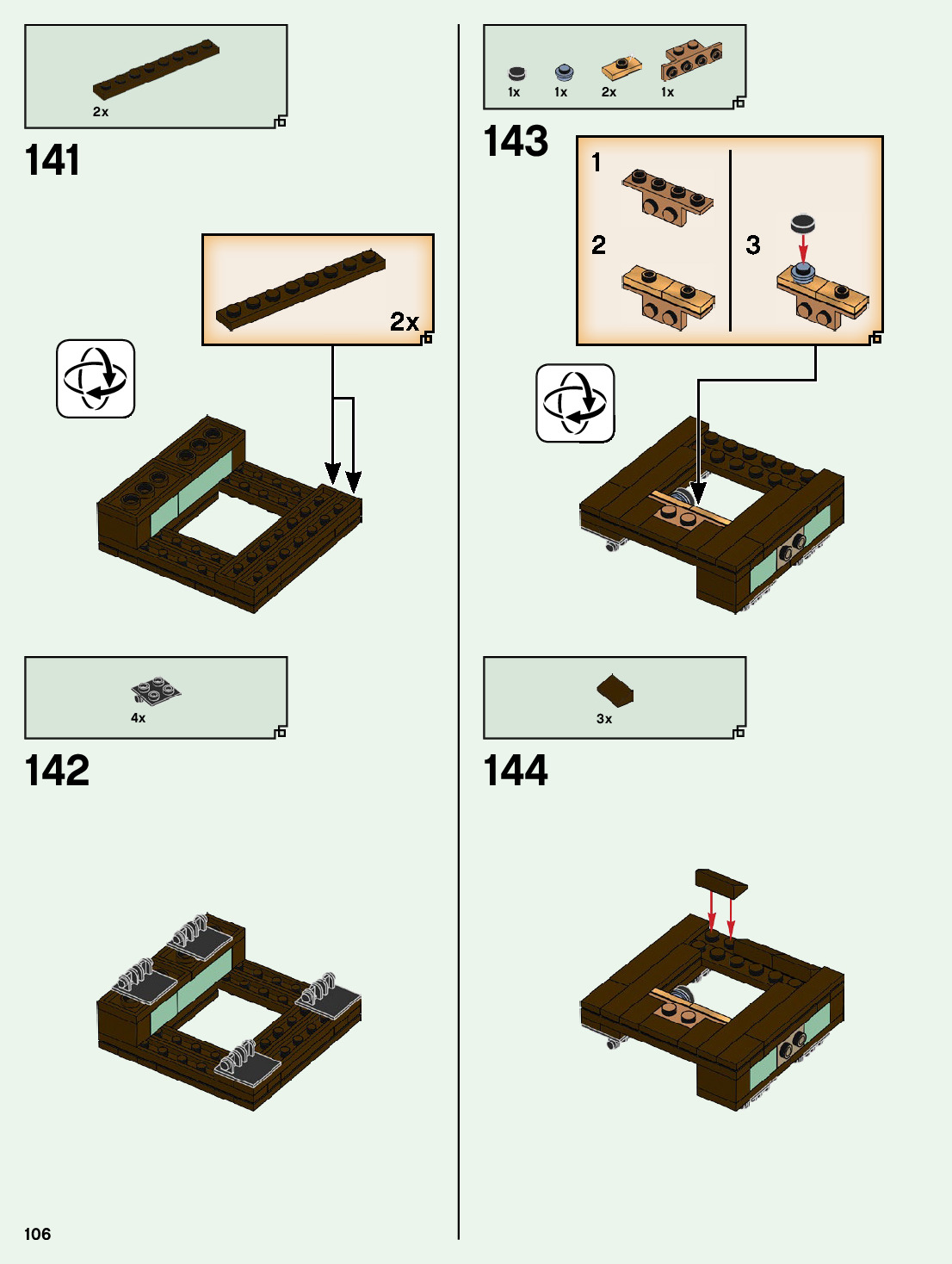 2x

141

2x

4x

142

1x 1x 2x 1x

143

1

2

3

3x

144

106