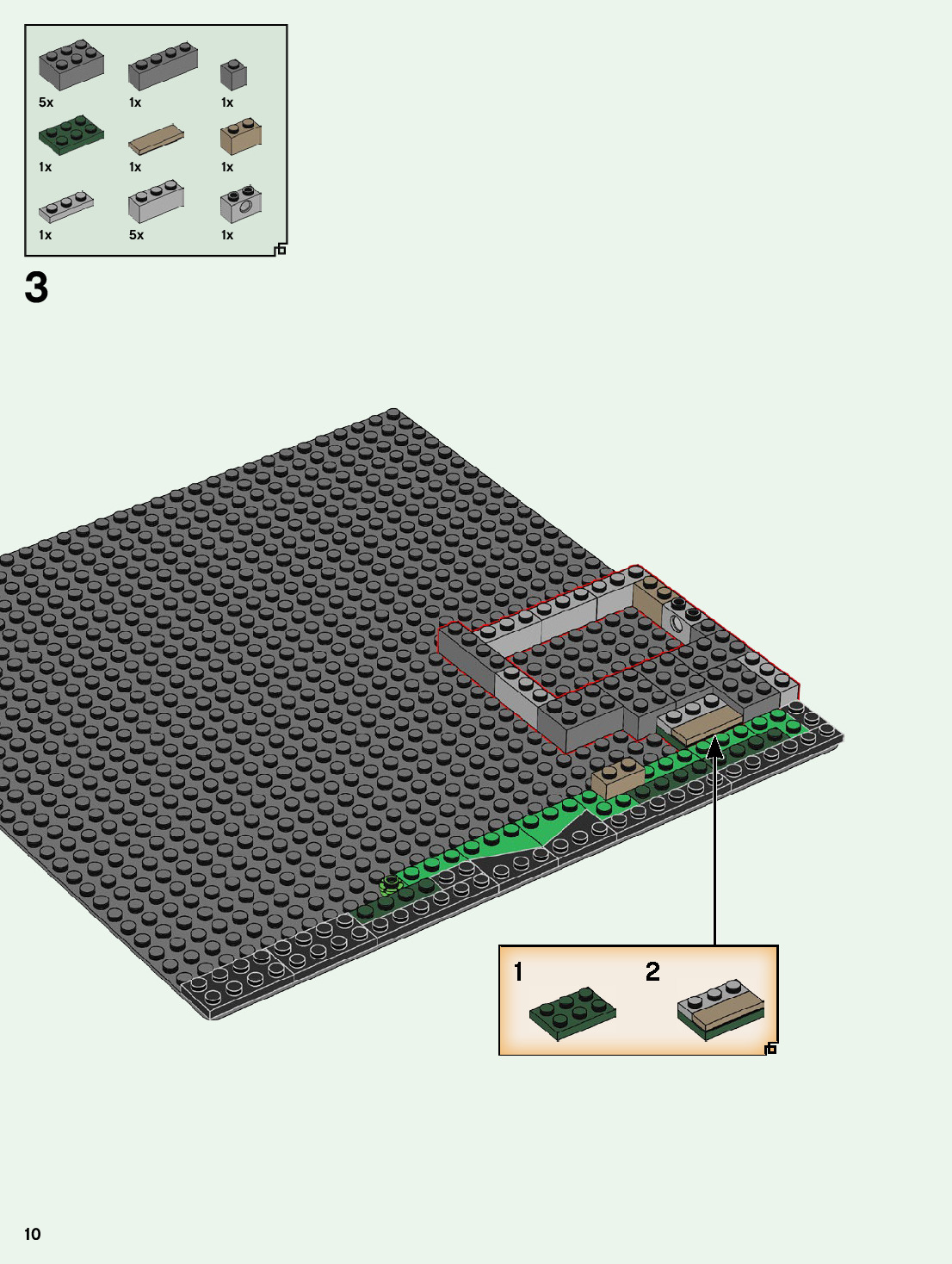 5x
1x
1x
1x
1x
1x
1x
5x
1x

3

1
2

10