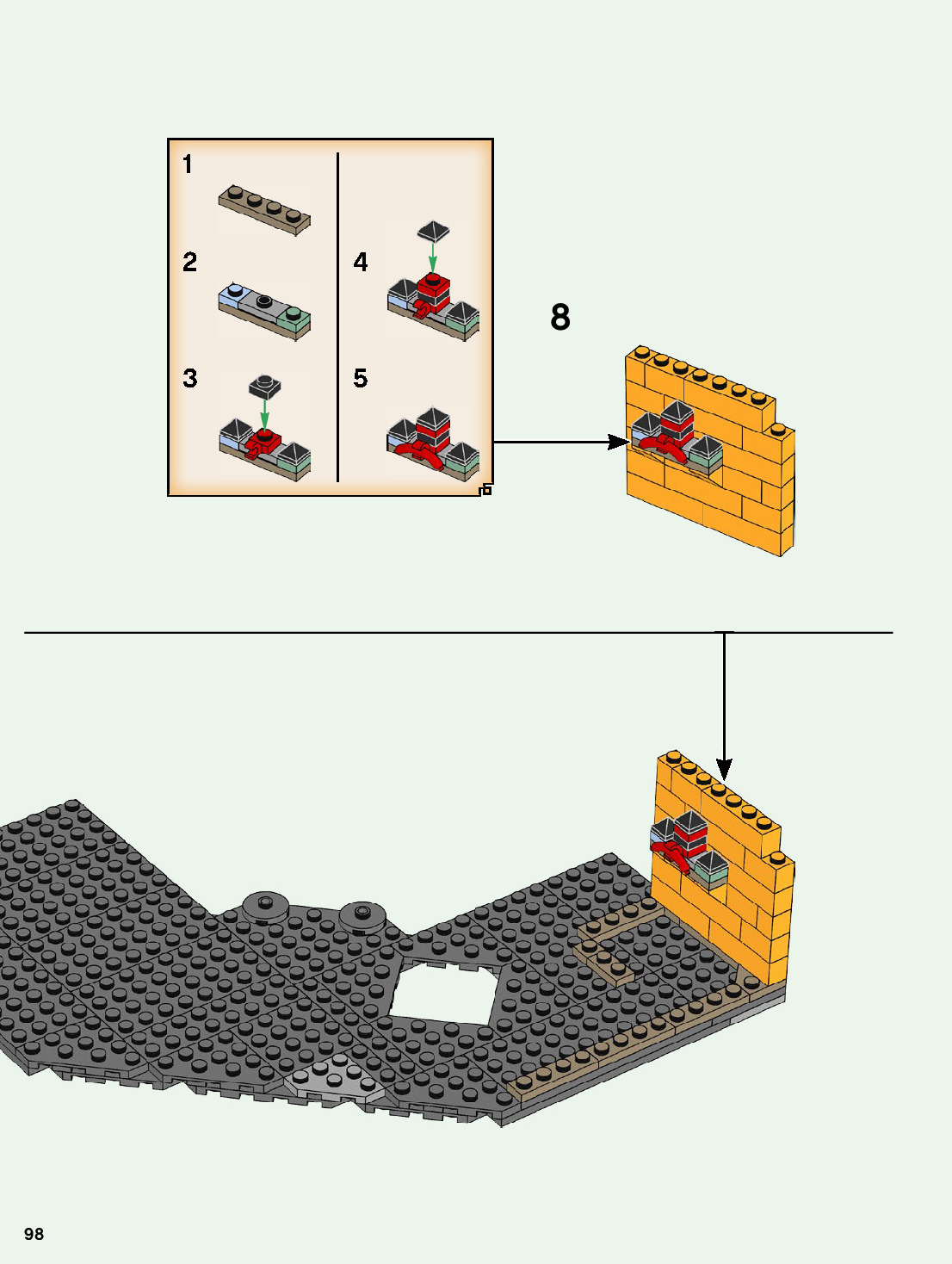 1

2

3

4

5

8

98