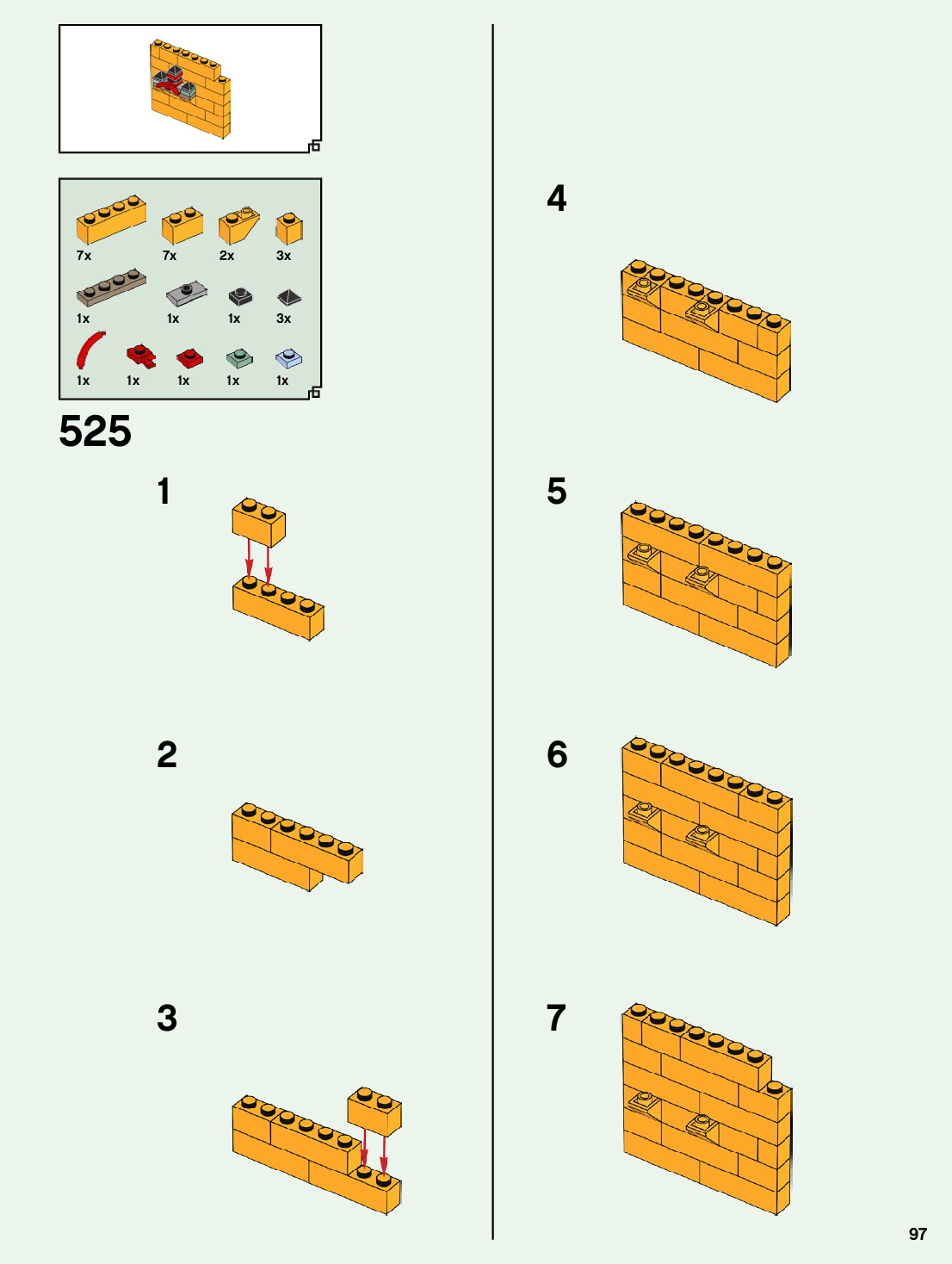 7x 7x 2x 3x
1x 1x 1x 3x
1x 1x 1x 1x 1x

525

1

2

3

4

5

6

7

97