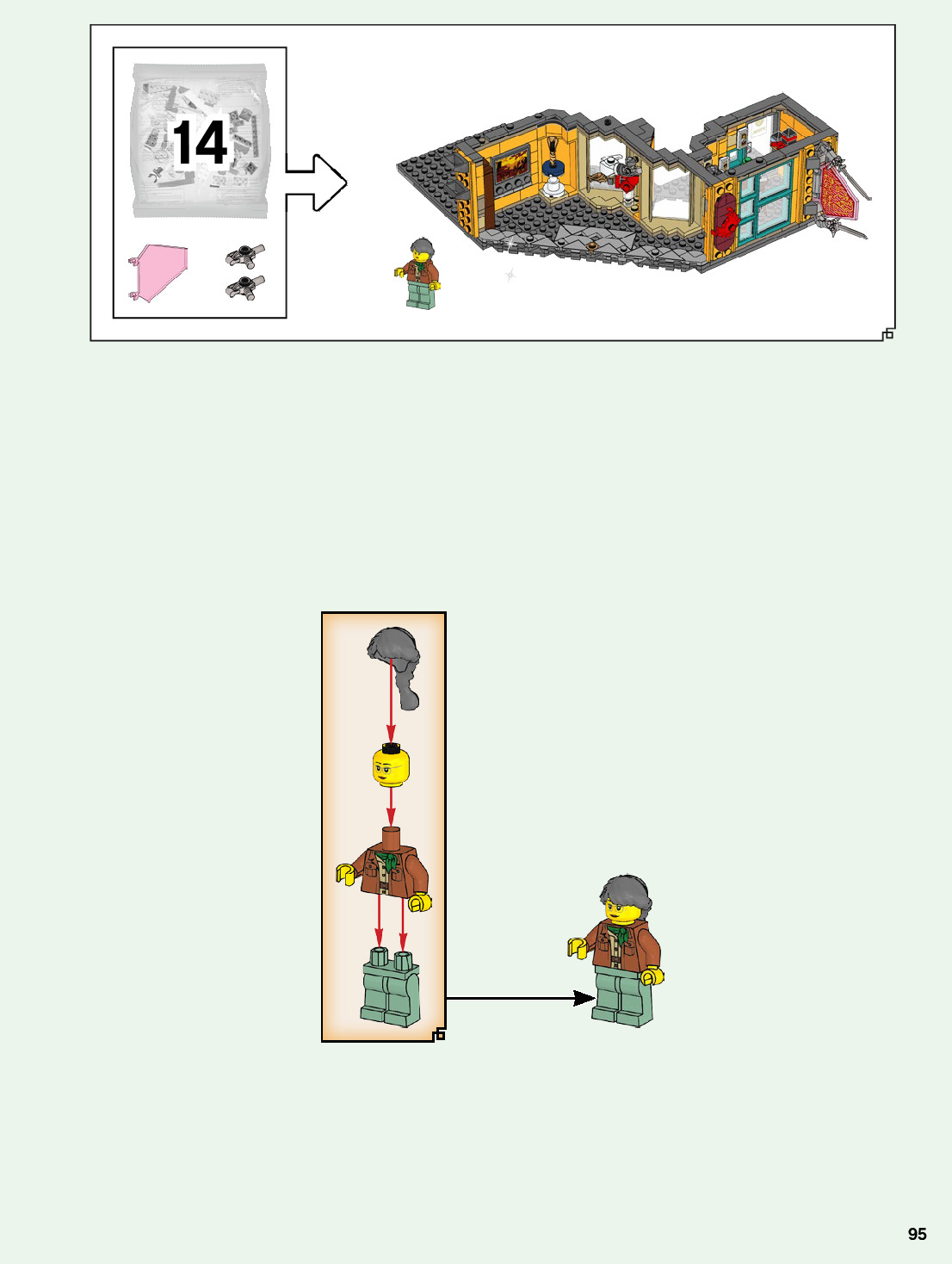 14

95