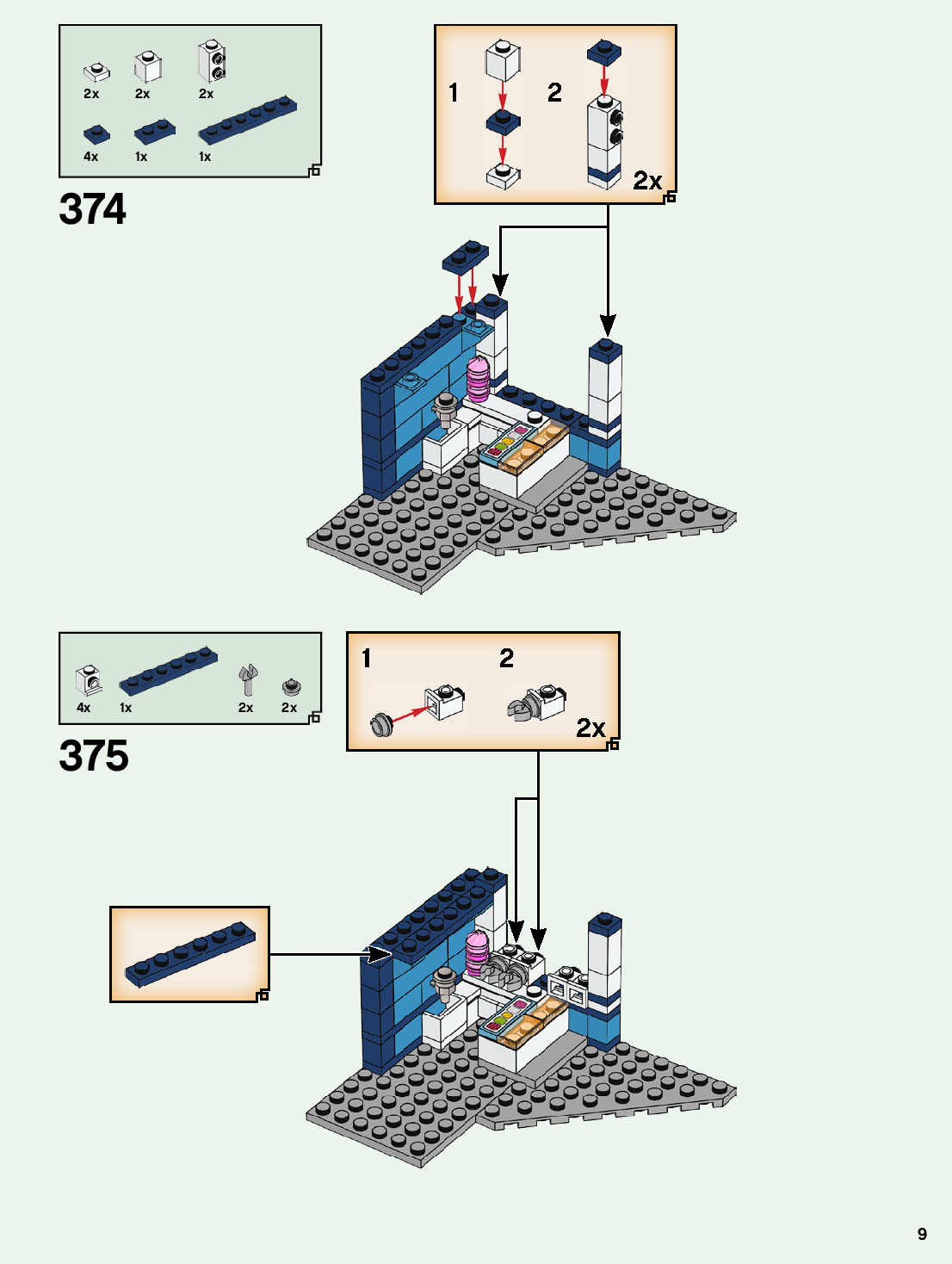 2x 2x 2x
4x 1x 1x

374

1 2
2x

4x 1x 2x 2x

375

1 2
2x

9