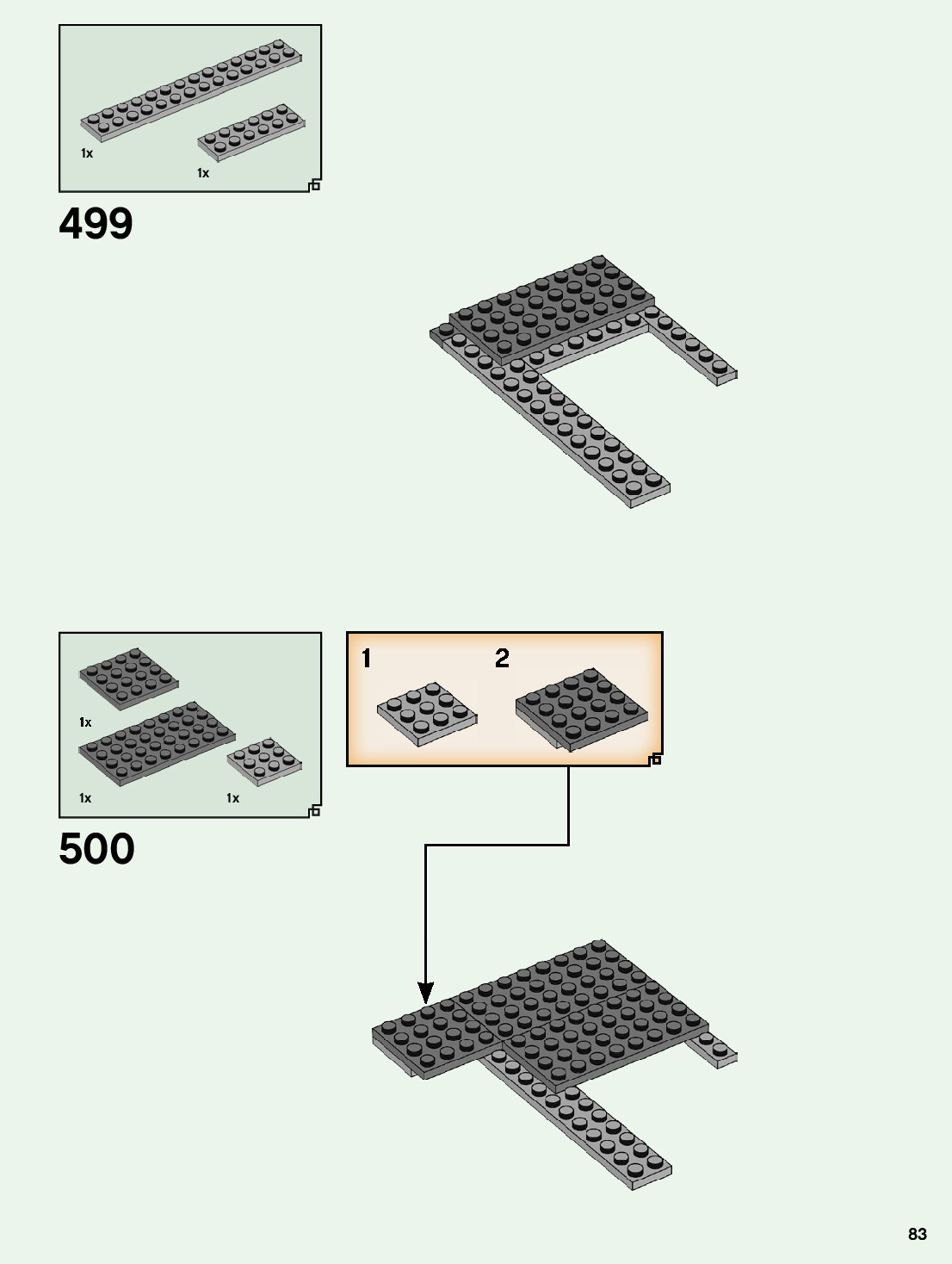 1x
1x

499

1x
1x
1x

500

1
2

83