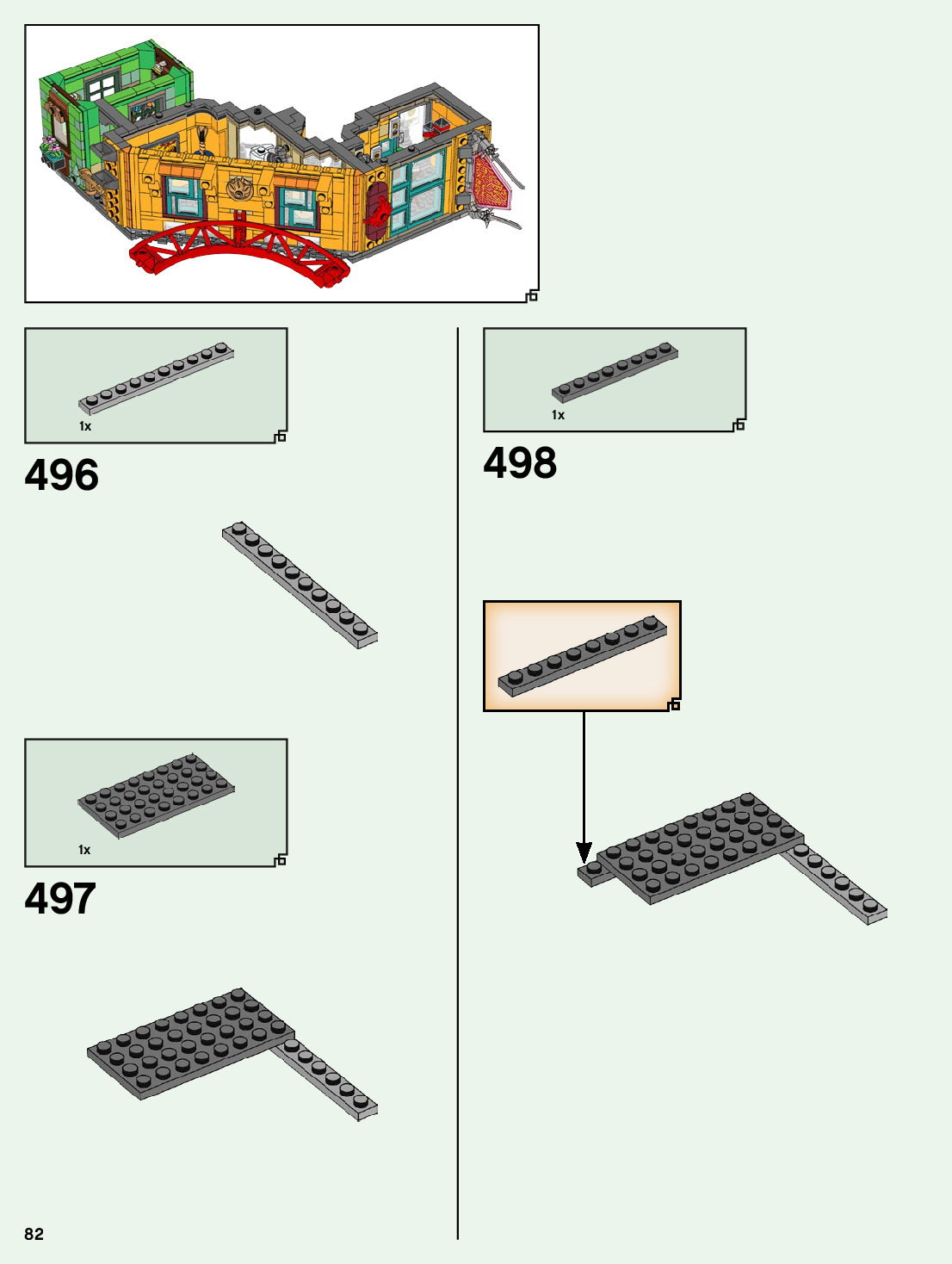 1x

496

1x

497

1x

498

82