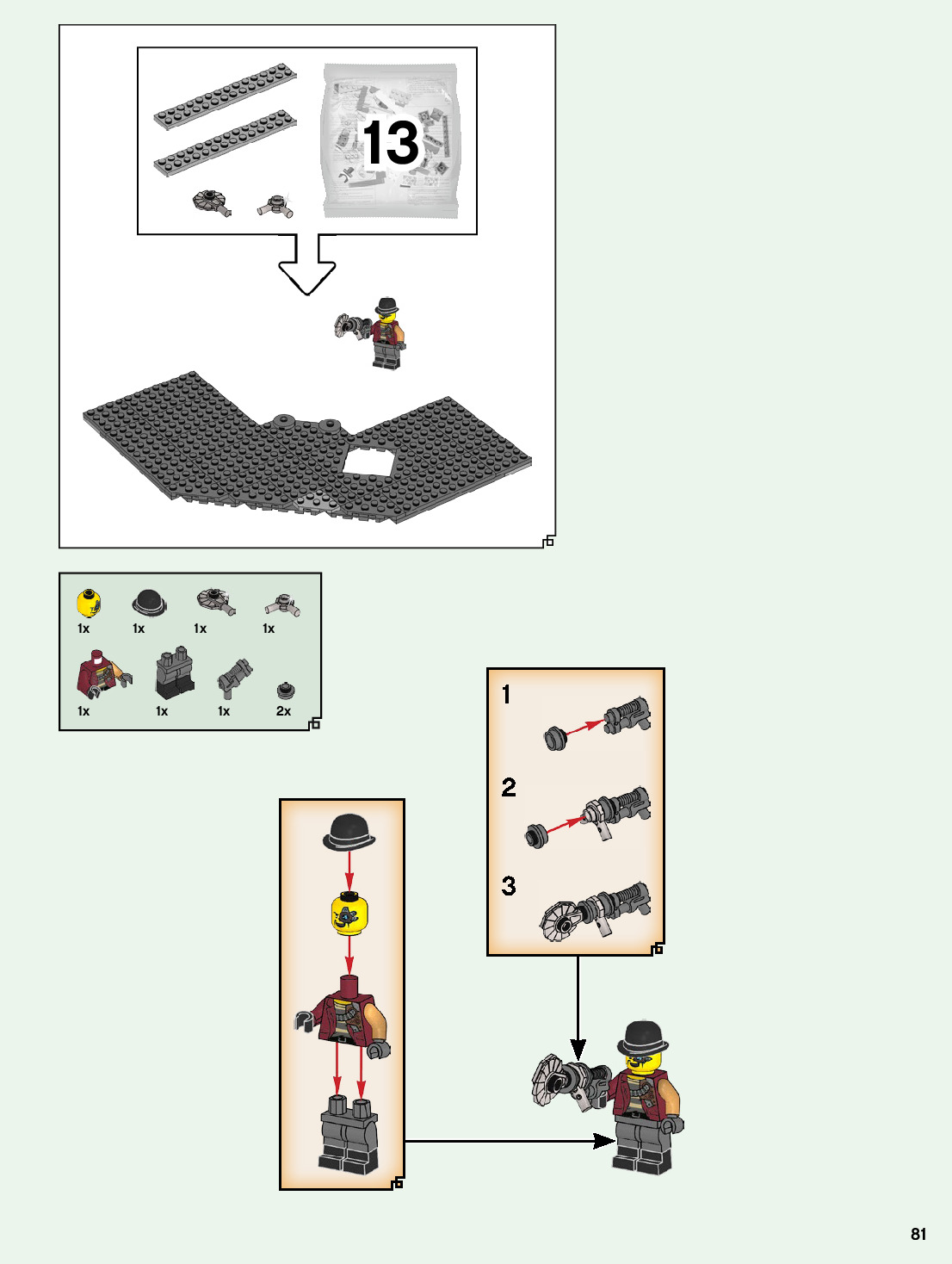 13

1x 1x 1x 1x

1x 1x 1x 2x

1

2

3

81