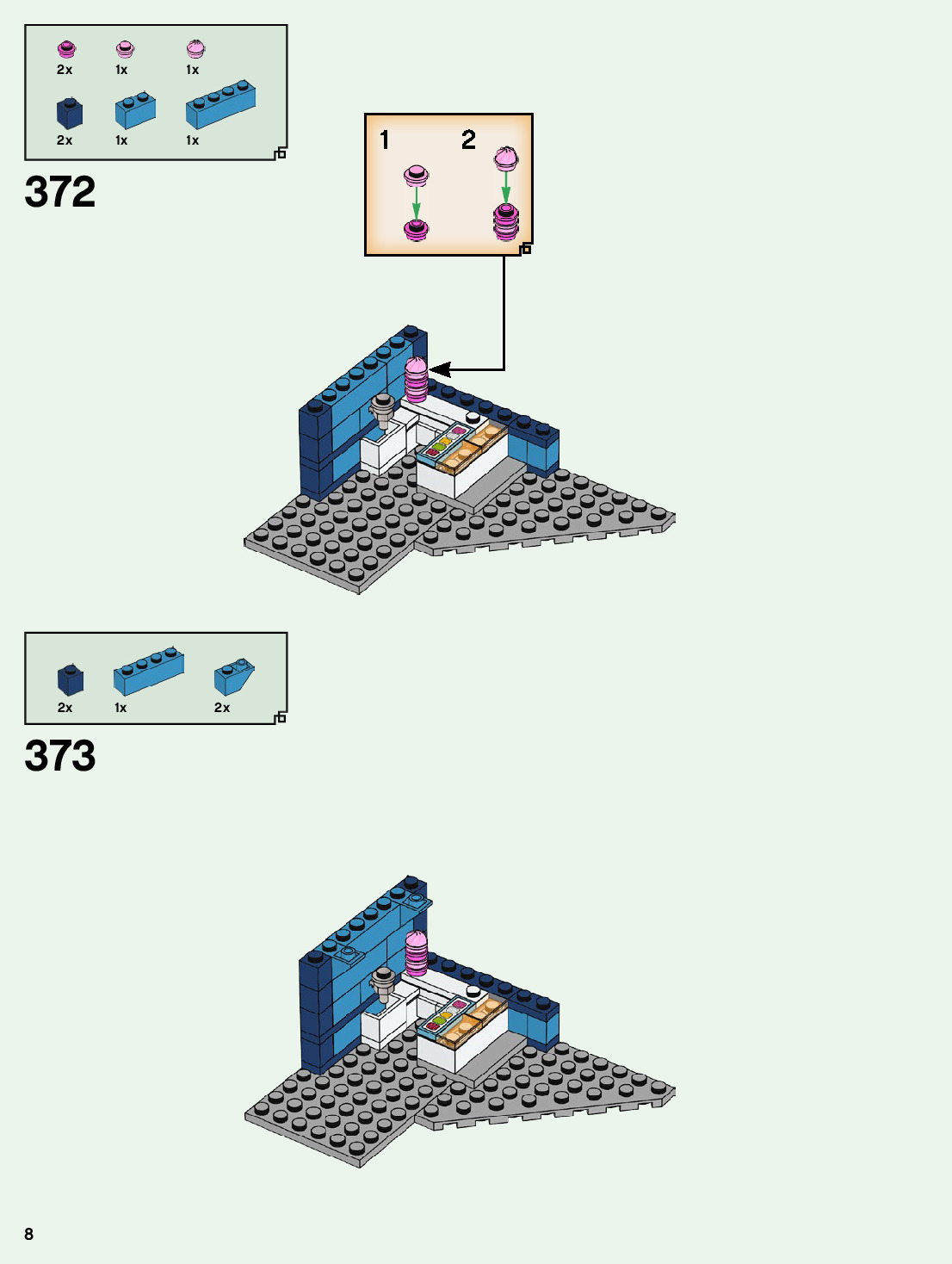 2x 1x 1x

2x 1x 1x

372

1 2

2x 1x 2x

373

8