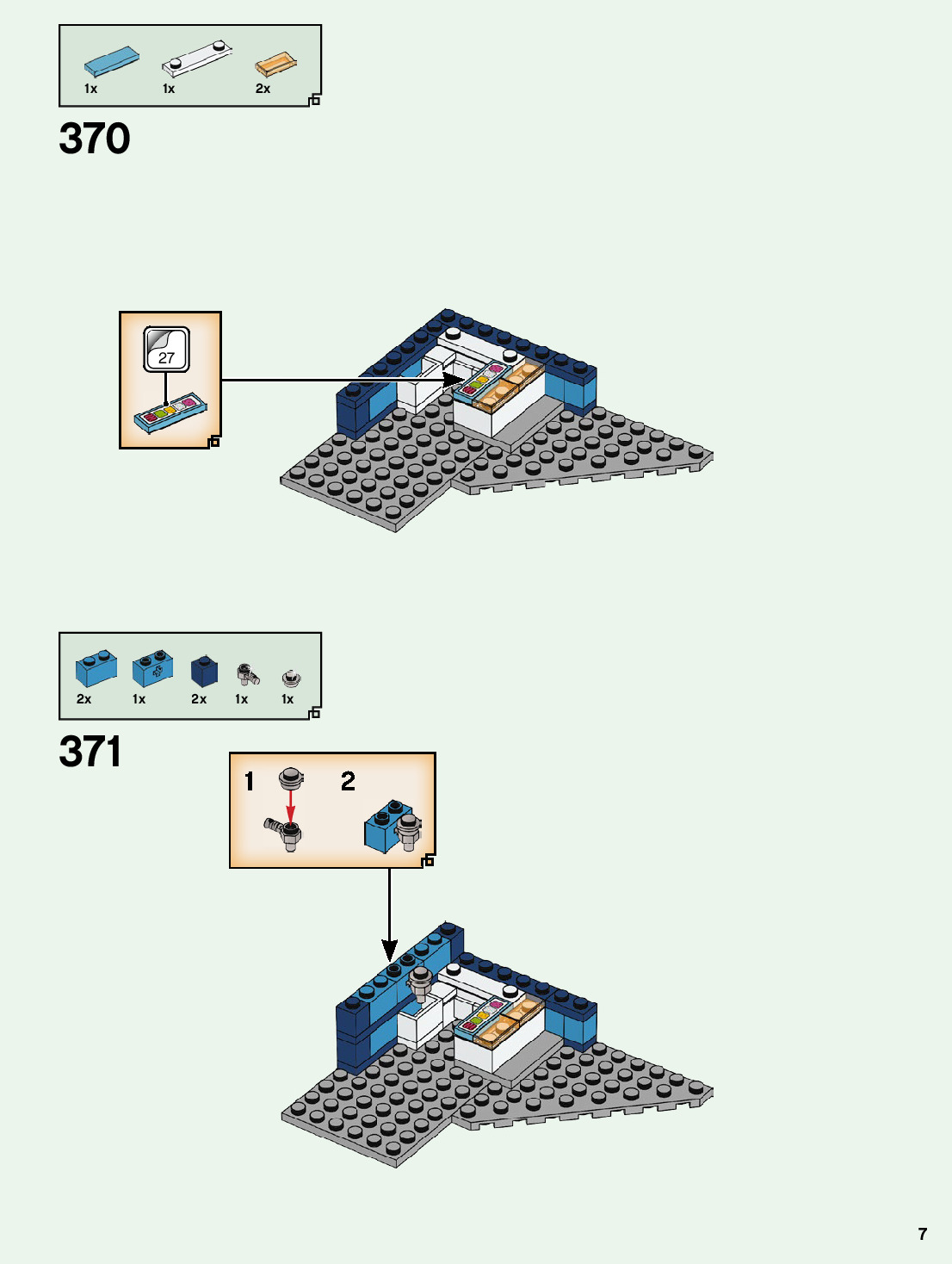 1x 1x 2x

370

27

2x 1x 2x 1x 1x

371

1 2

7