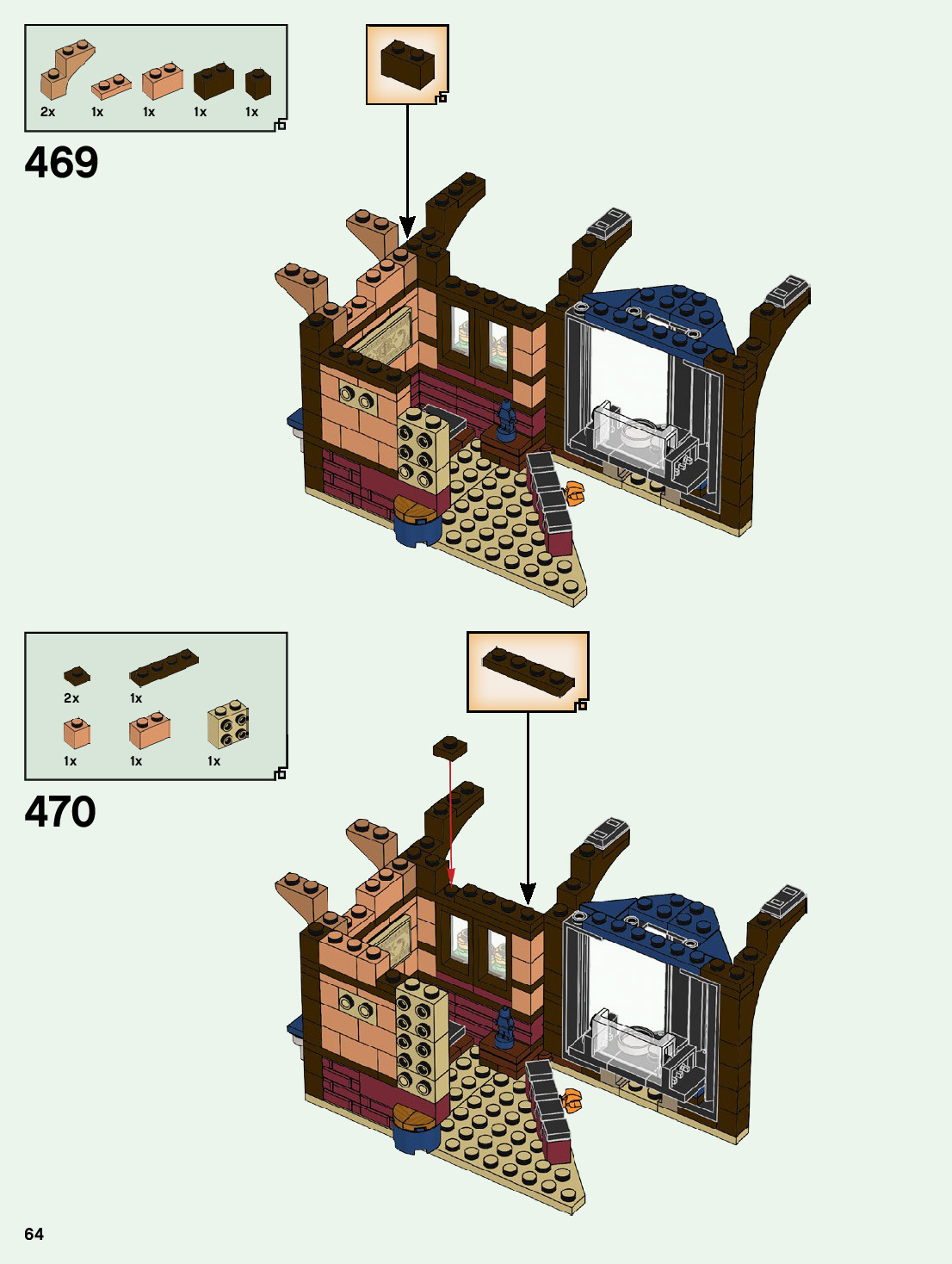 2x 1x 1x 1x 1x

469

2x 1x

1x 1x 1x

470

64