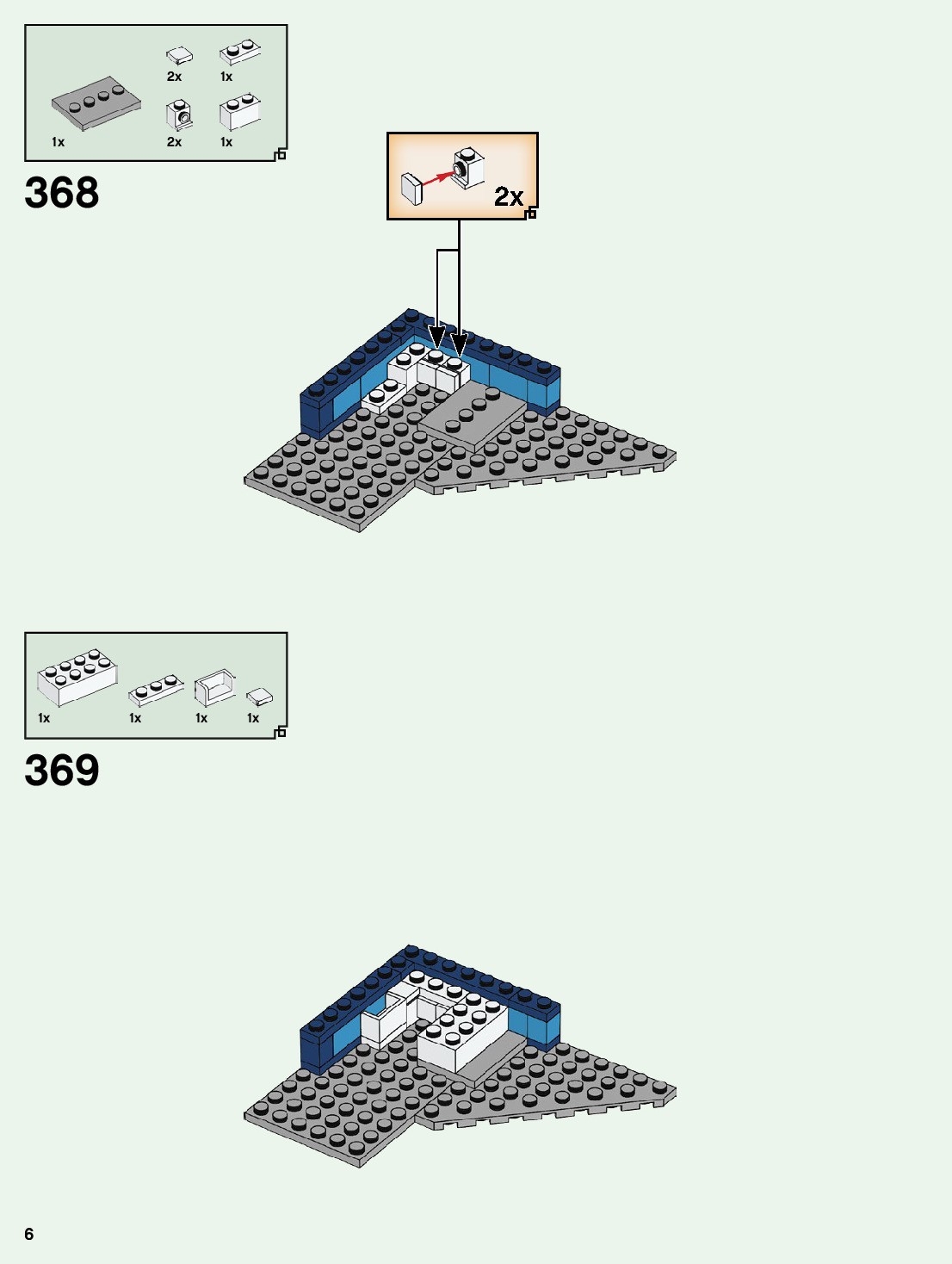 2x
1x
1x
2x
1x

368

2x

1x
1x
1x
1x

369

6