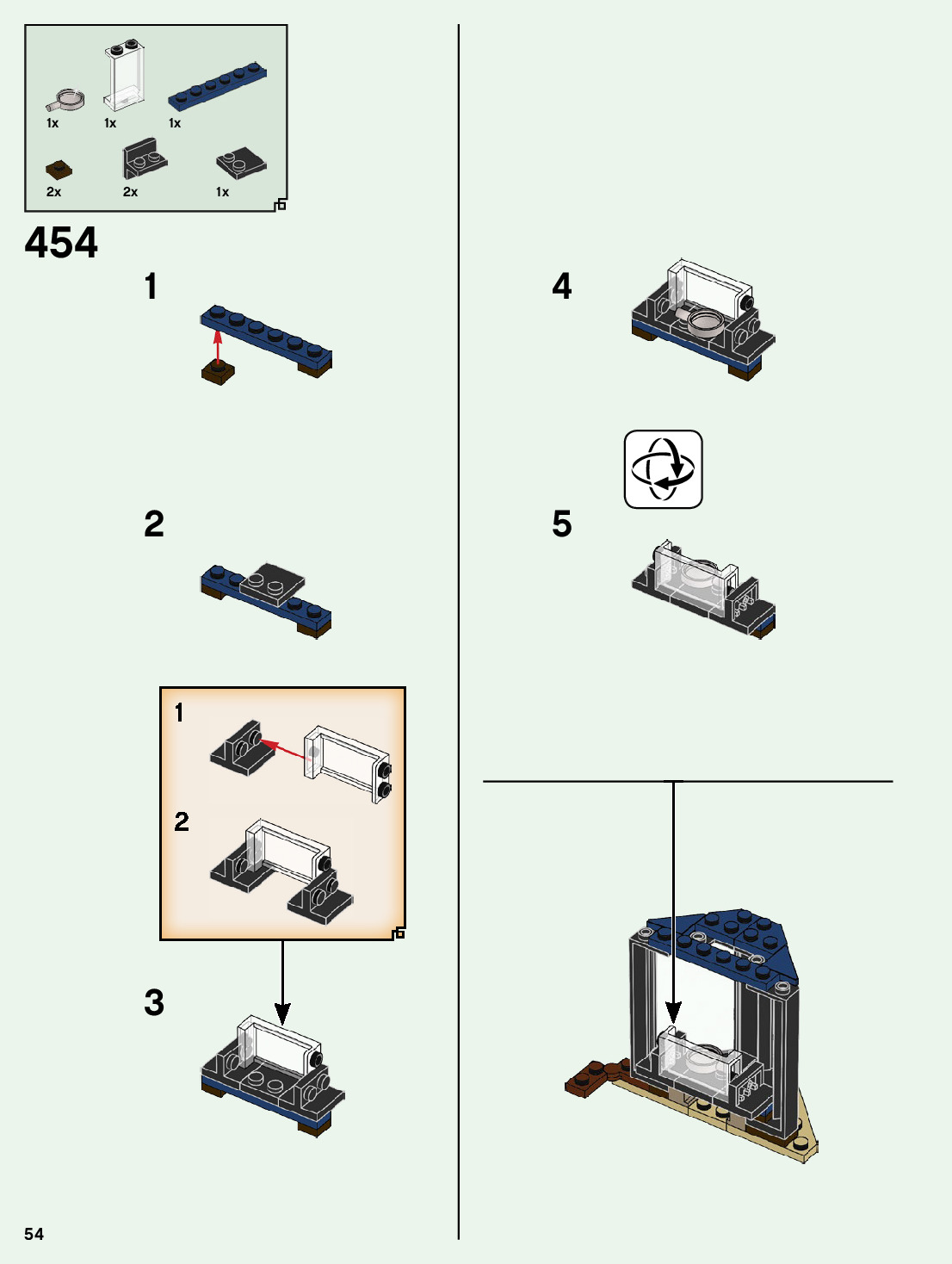 1x 1x 1x

2x 2x 1x

454

1

2

1

2

3

4

5

54