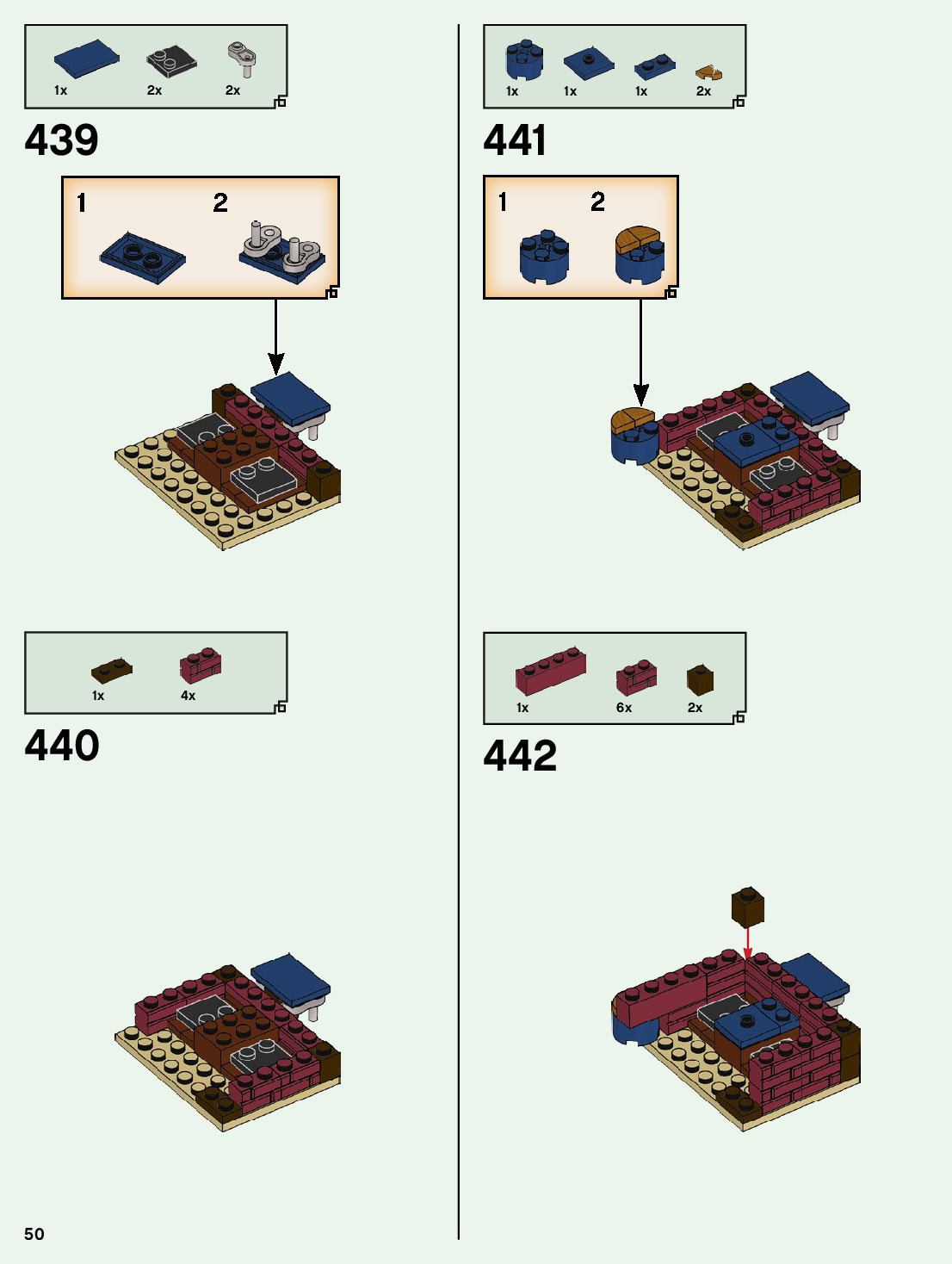 1x 2x 2x

439

1 2

1x 4x

440

1x 1x 1x 2x

441

1 2

1x 6x 2x

442

50