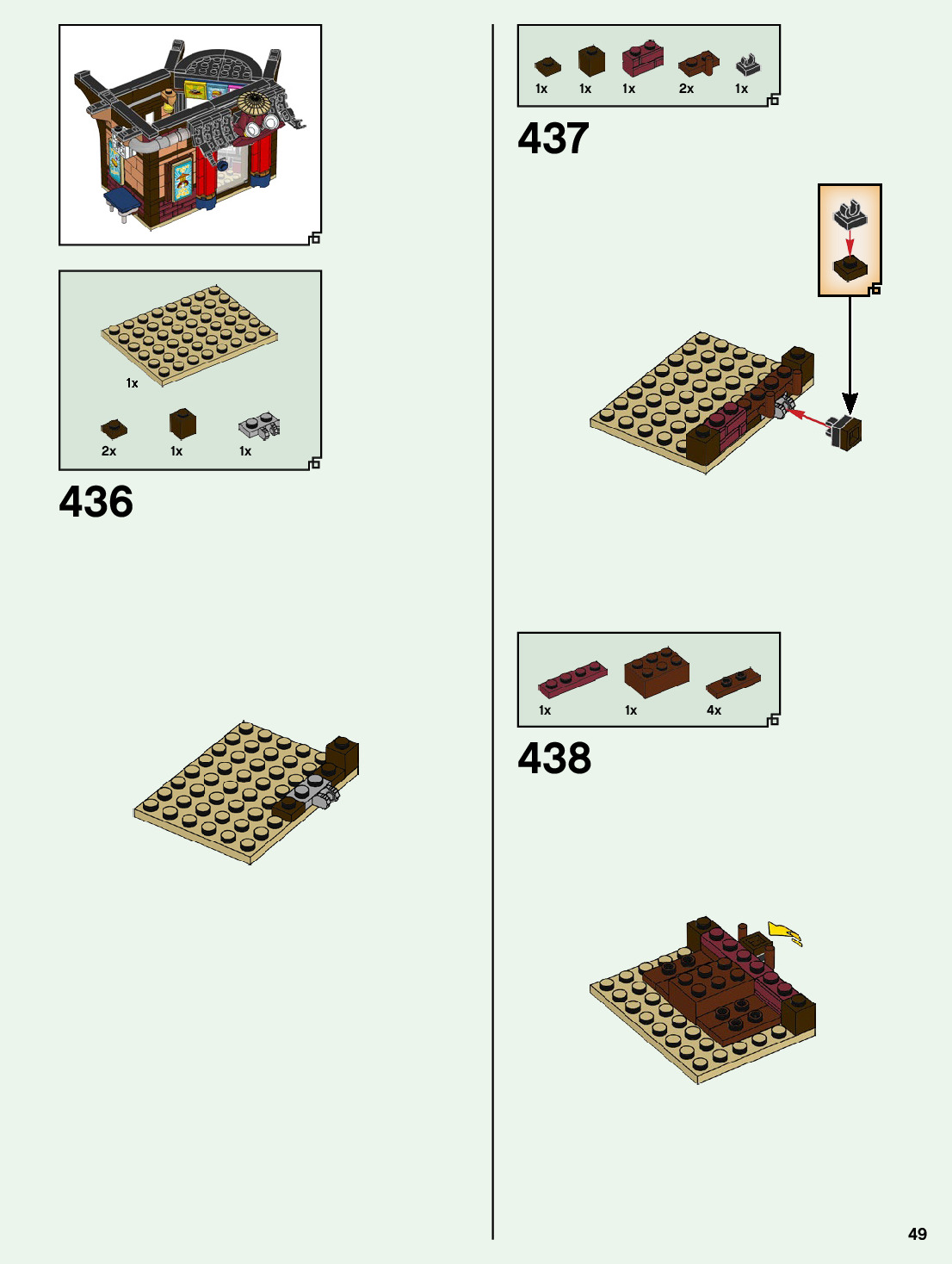 1x

2x 1x 1x

436

1x 1x 1x 2x 1x

437

1x 1x 4x

438

49