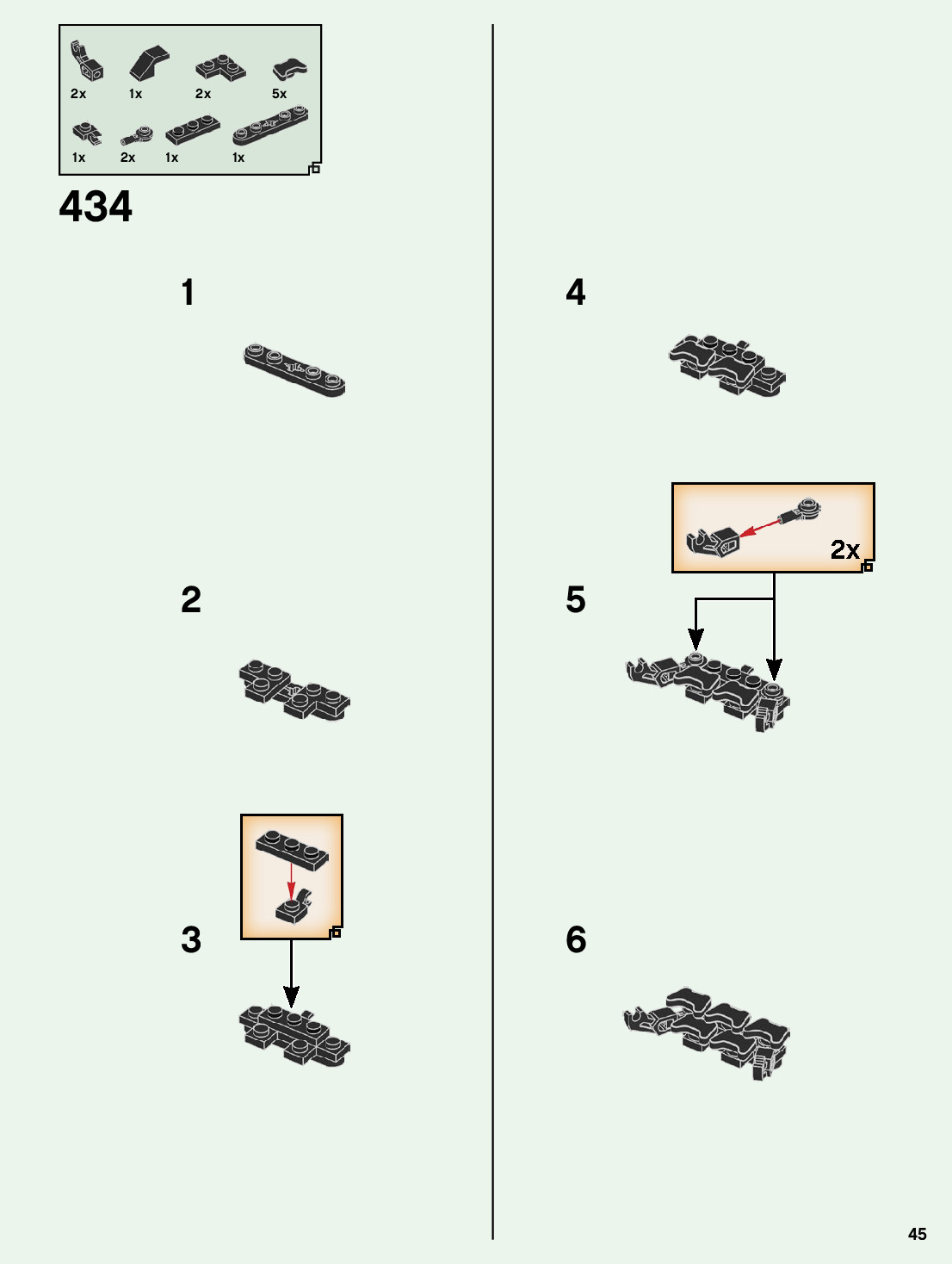 2x 1x 2x 5x

1x 2x 1x 1x

434

1

2

3

4

2x

5

6

45