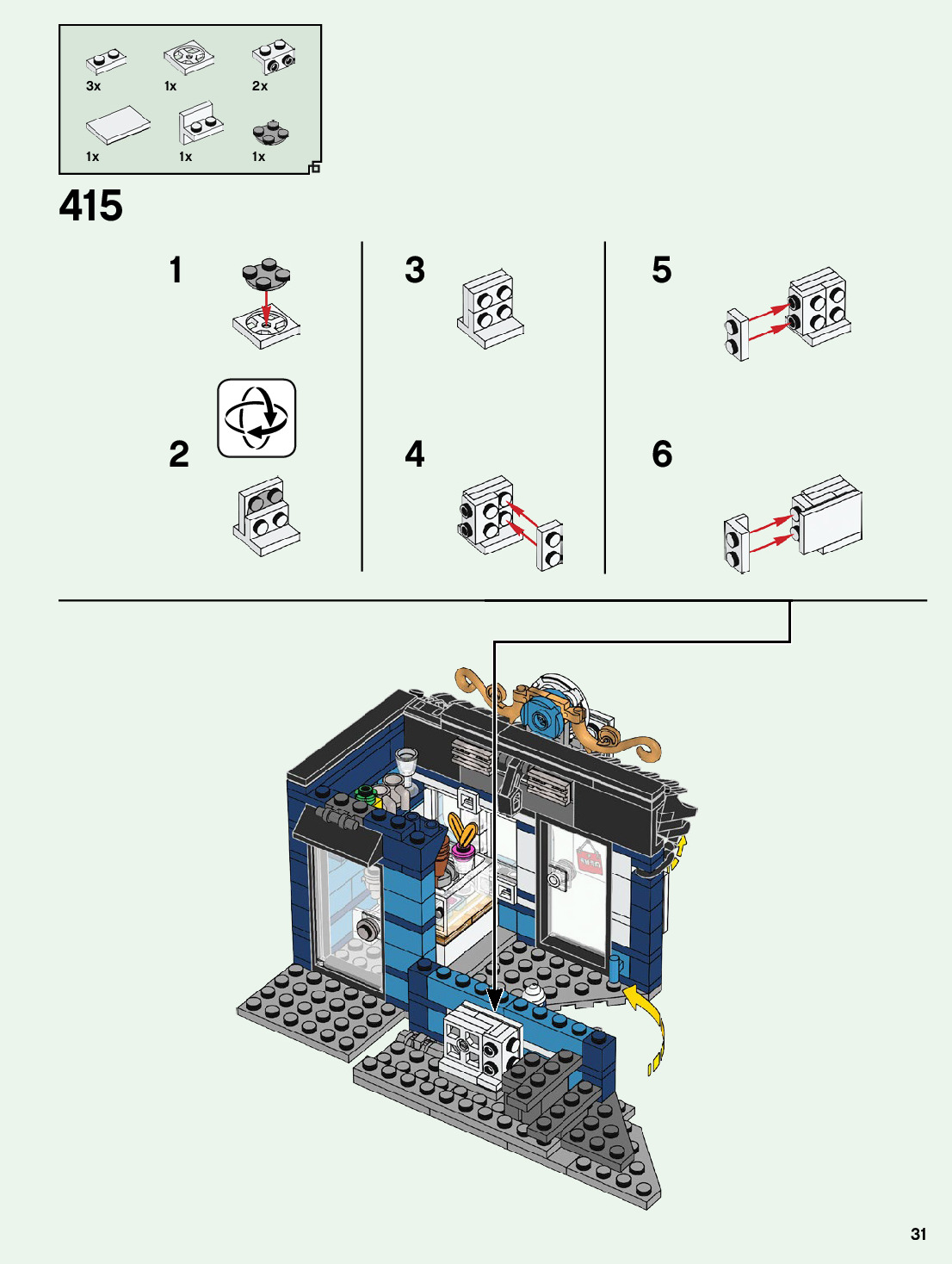 3x 1x 2x

1x 1x 1x

415

1

2

3

4

5

6

31