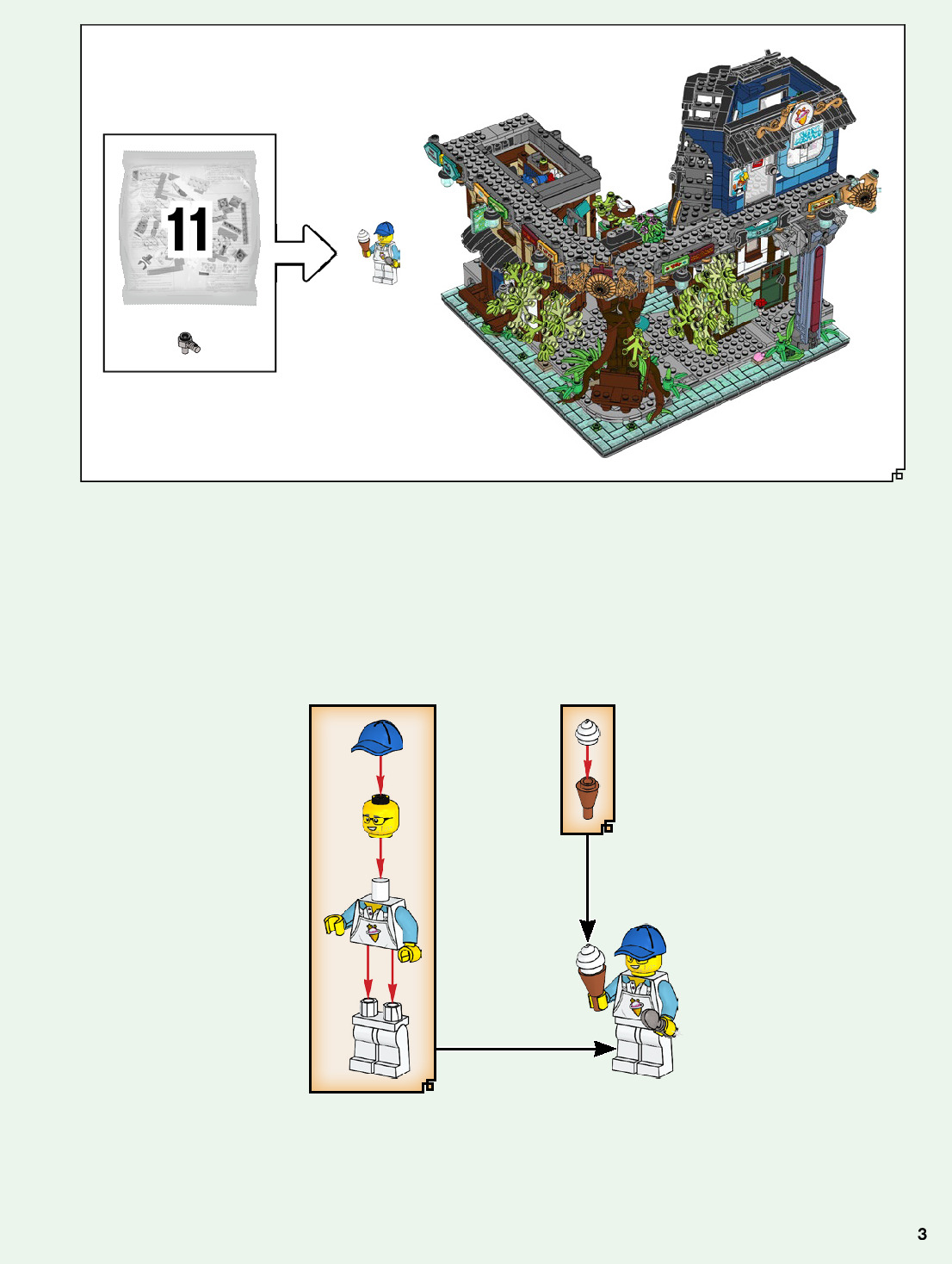 11

3