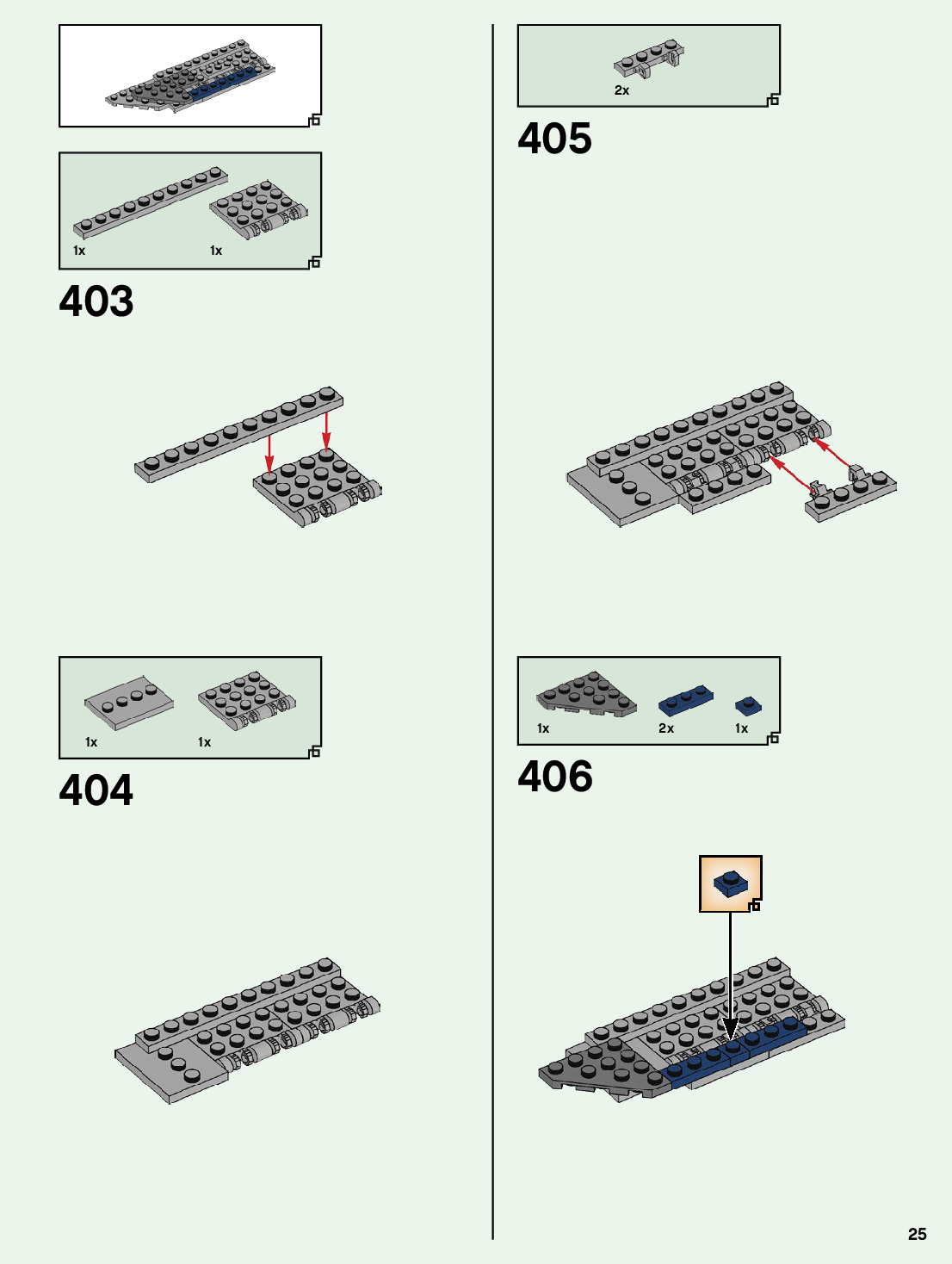 1x 1x

403

1x 1x

404

2x

405

1x 2x 1x

406

25