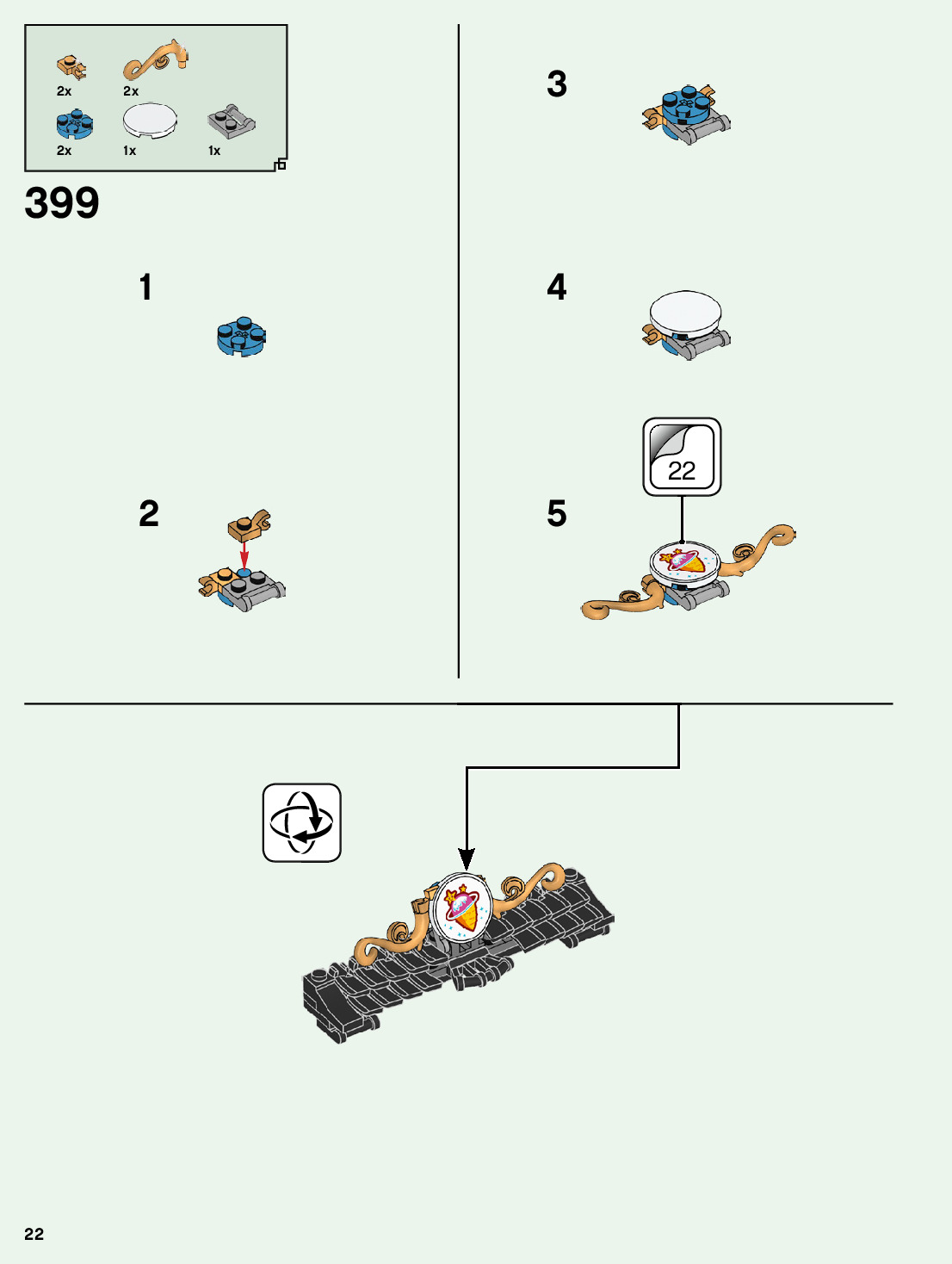 2x
2x
2x
1x
1x

399

1

2

3

4

22

5

22