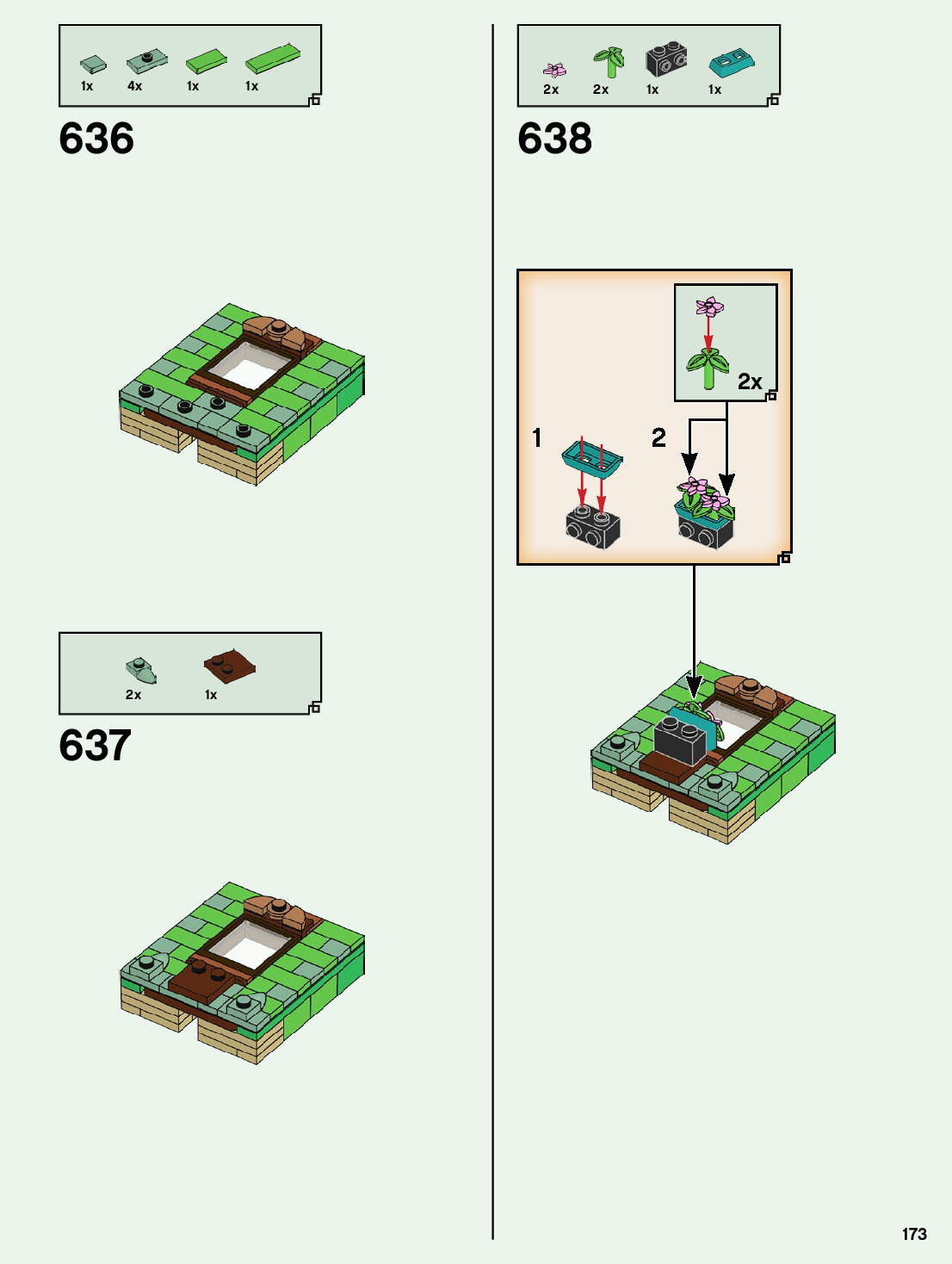 1x 4x 1x 1x

636

2x 1x

637

2x 2x 1x 1x

638

2x

1

2

173