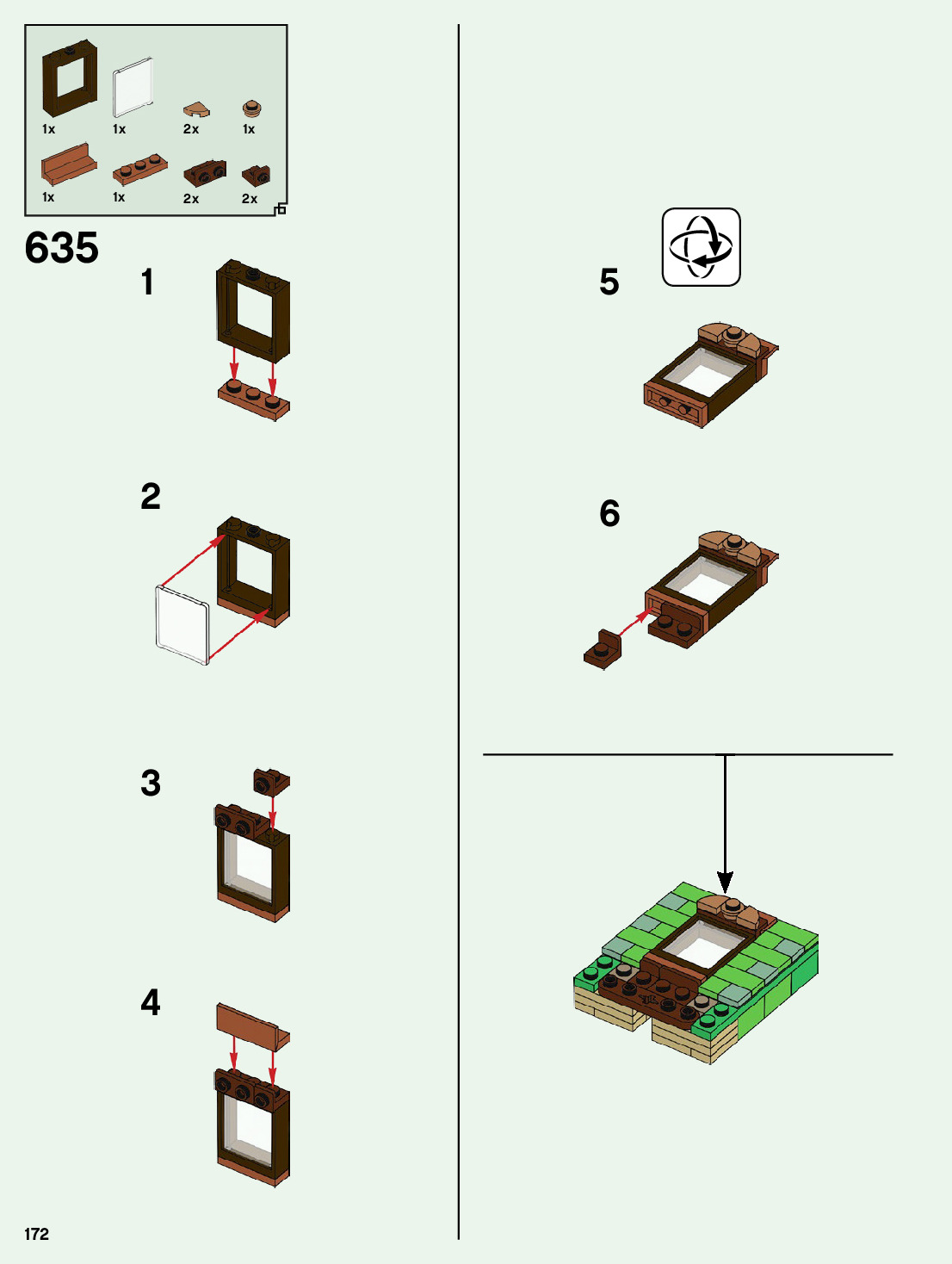 1x
1x
2x
1x
1x
1x
2x
2x

635

1

2

3

4

5

6

172