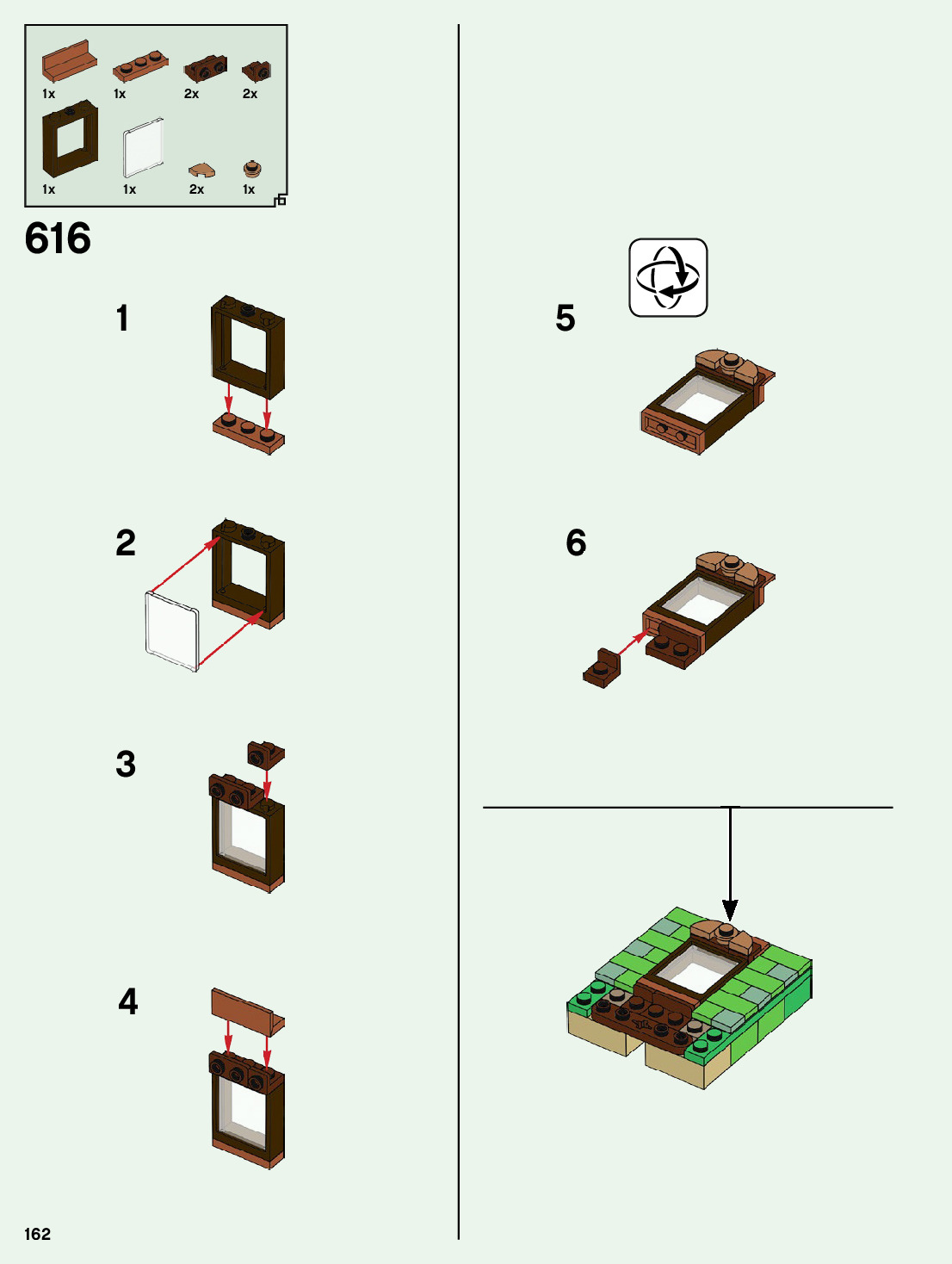 1x 1x 2x 2x
1x 1x 2x 1x

616

1

2

3

4

5

6

162