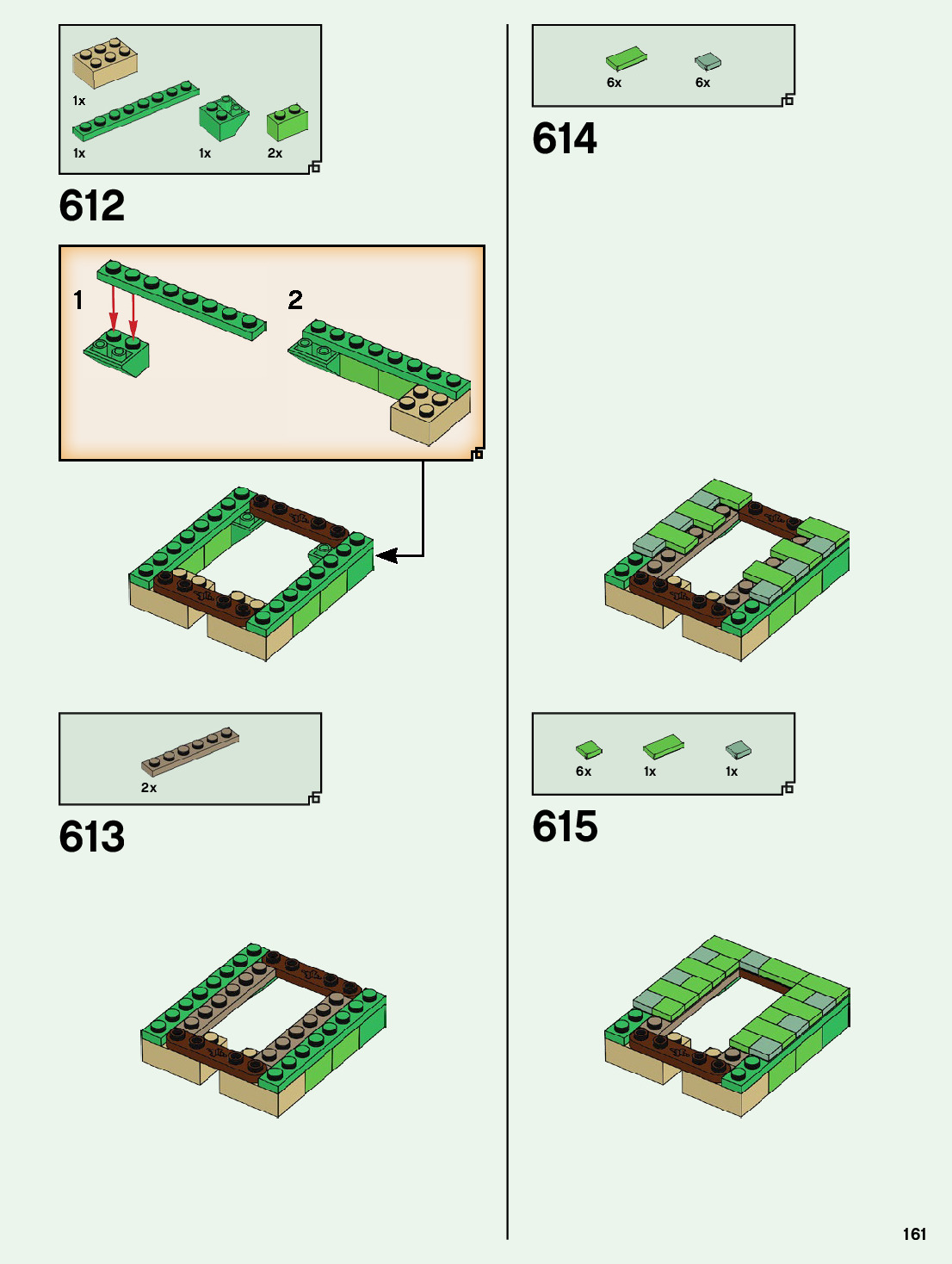 1x

1x 1x 2x

612

1

2

2x

613

6x 6x

614

6x 1x 1x

615

161