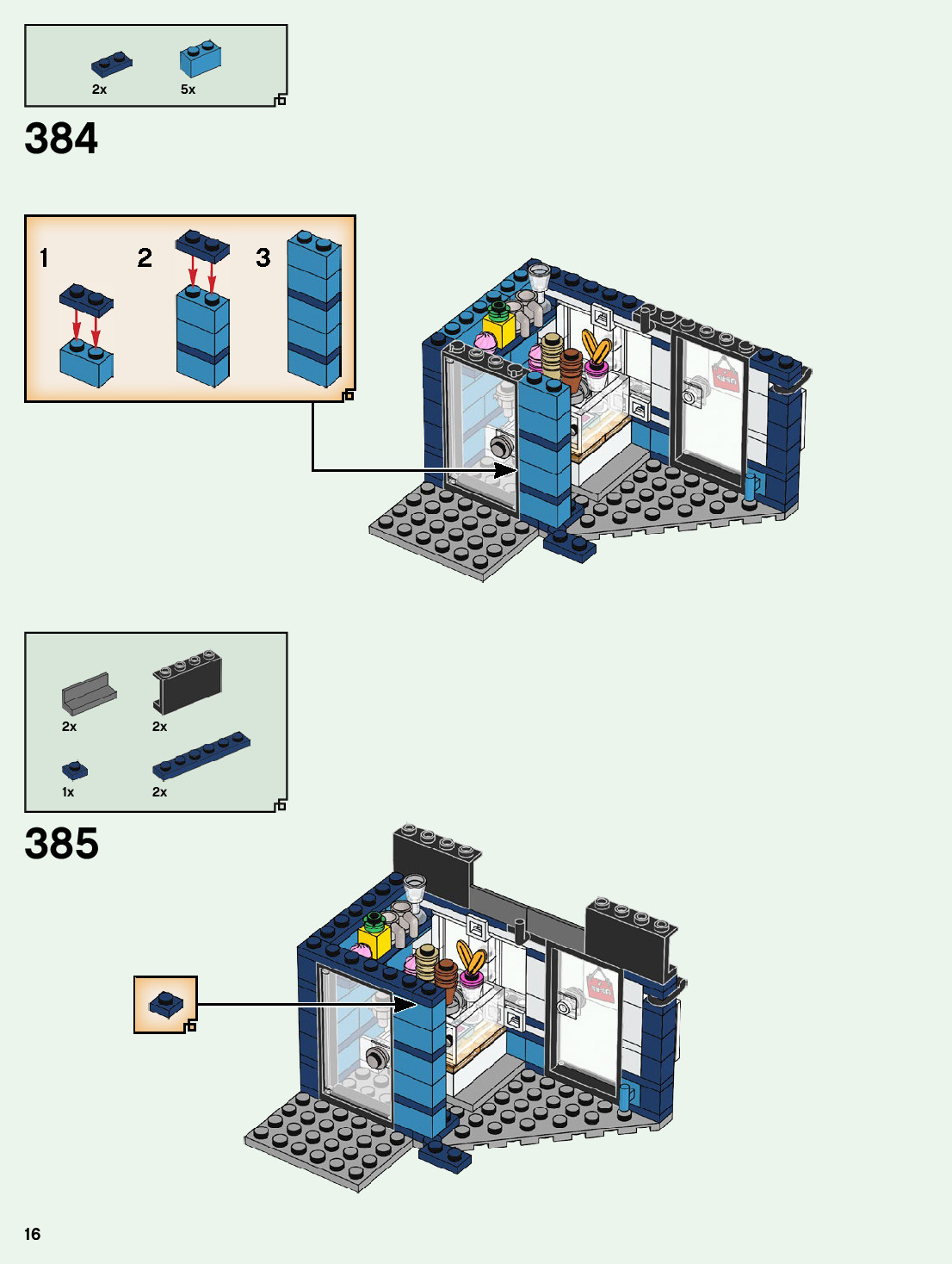 2x
5x

384

1
2
3

2x
2x
1x
2x

385

16